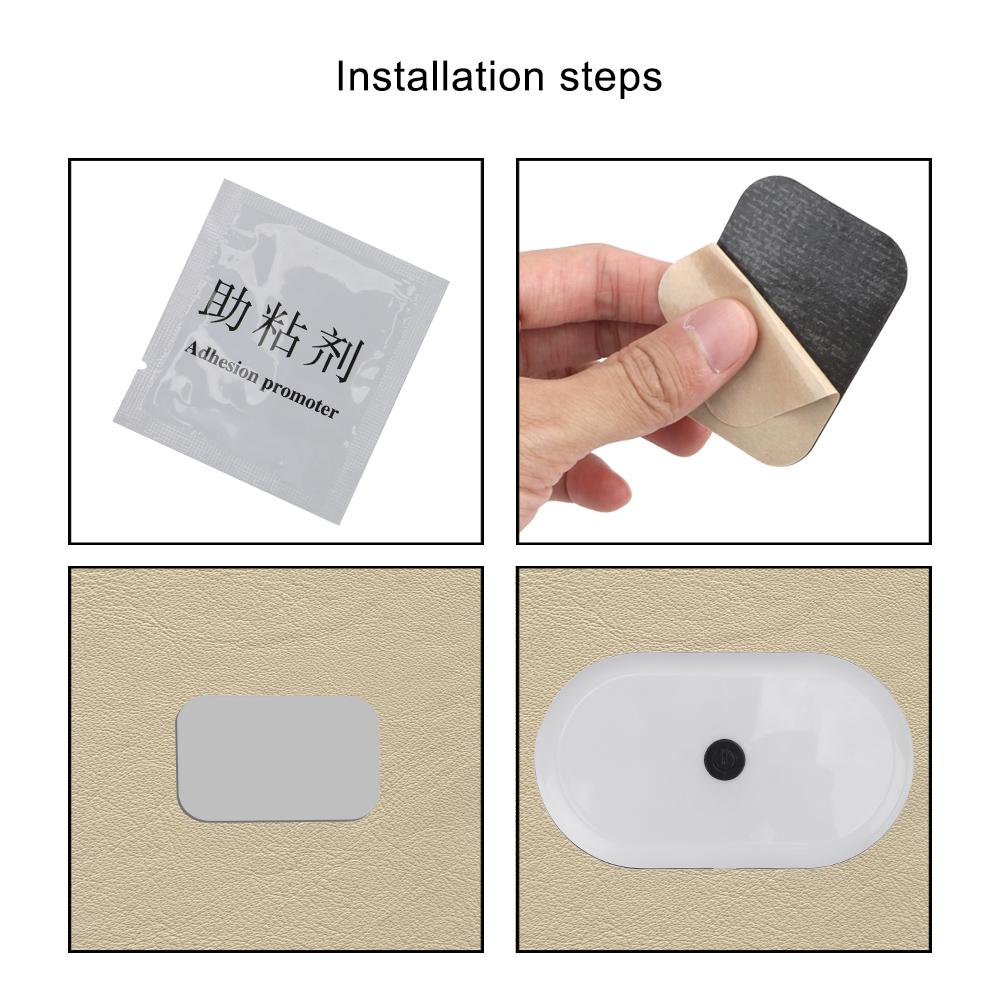 Installation steps

助粘剂
Adhesion promoter