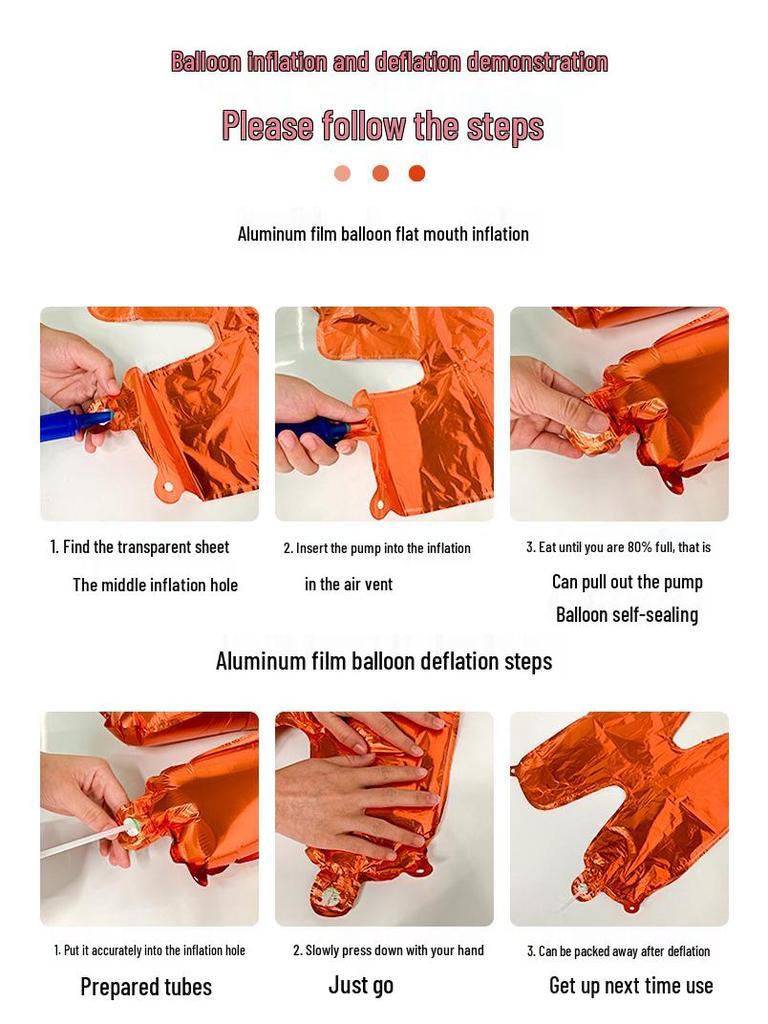 Balloon inflation and deflation demonstration

Please follow the steps

Aluminum film balloon flat mouth inflation

1. Find the transparent sheet

The middle inflation hole

2. Insert the pump into the inflation

in the air vent

3. Eat until you are 80% full, that is

Can pull out the pump

Balloon self-sealing

Aluminum film balloon deflation steps

1. Put it accurately into the inflation hole

Prepared tubes

2. Slowly press down with your hand

Just go

3. Can be packed away after deflation

Get up next time use