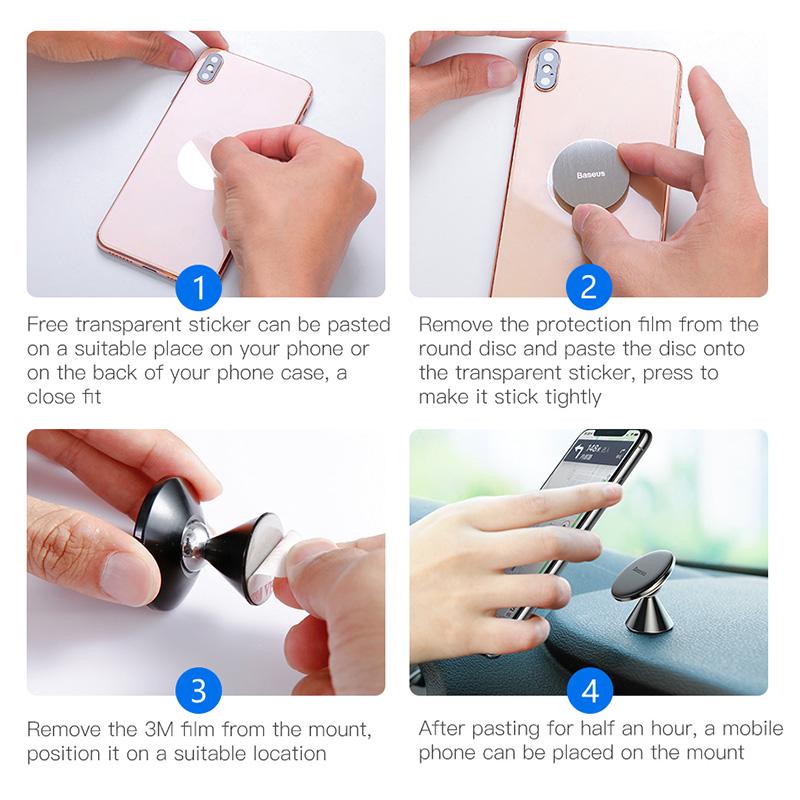 1

Free transparent sticker can be pasted on a suitable place on your phone or on the back of your phone case, a close fit

Baseus

2

Remove the protection film from the round disc and paste the disc onto the transparent sticker, press to make it stick tightly

3

Remove the 3M film from the mount, position it on a suitable location

Baseus

4

After pasting for half an hour, a mobile phone can be placed on the mount