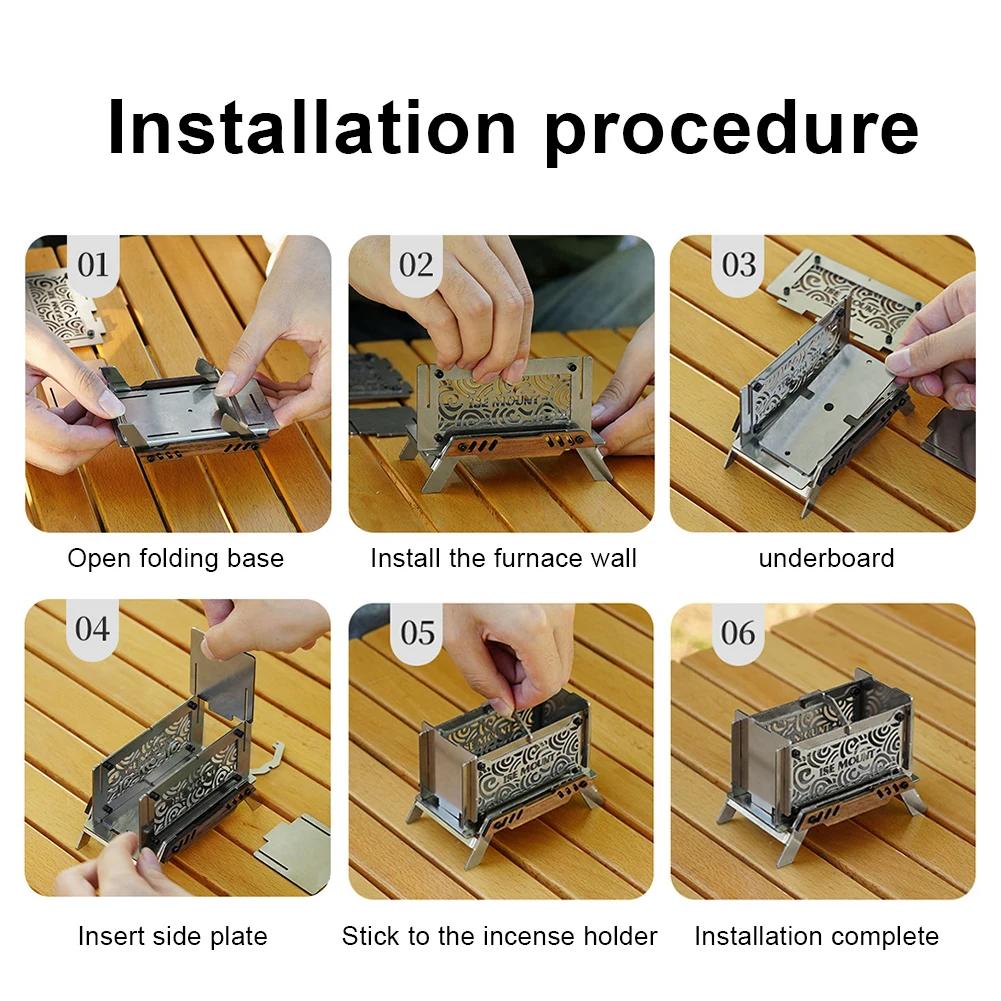 Installation procedure

01

Open folding base

02

ISE MOUNT

Install the furnace wall

03

ISE MOUNT

underboard

04

Insert side plate

05

ISE MOUNT

Stick to the incense holder

06

ISE MOUNT

Installation complete