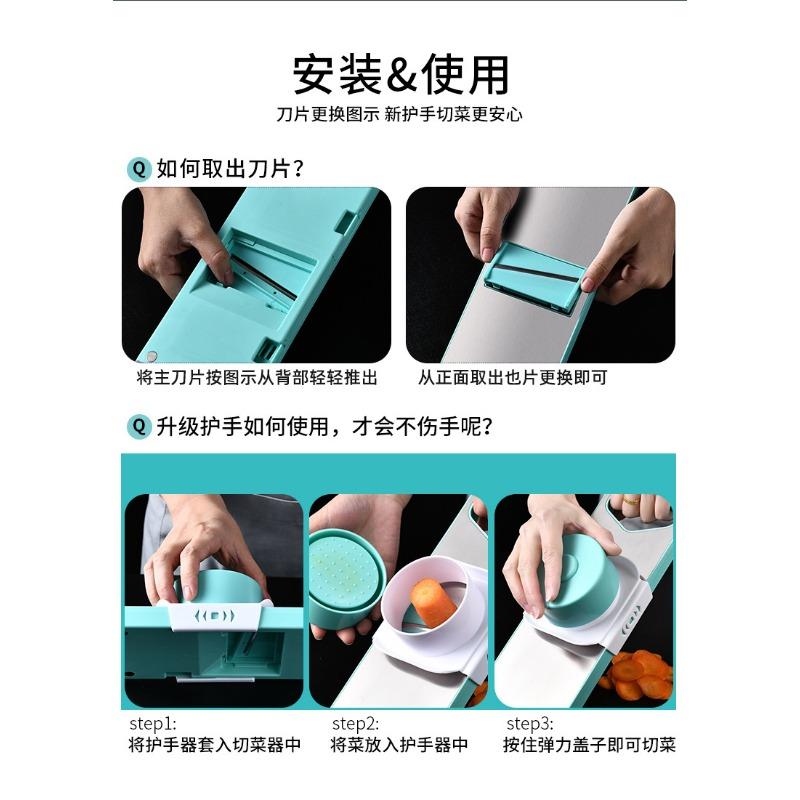 安装&使用

刀片更换图示 新护手切菜更安心

Q 如何取出刀片？

将主刀片按图示从背部轻轻推出

从正面取出也片更换即可

Q 升级护手如何使用，才会不伤手呢？

step1:
将护手器套入切菜器中

step2:
将菜放入护手器中

step3:
按住弹力盖子即可切菜