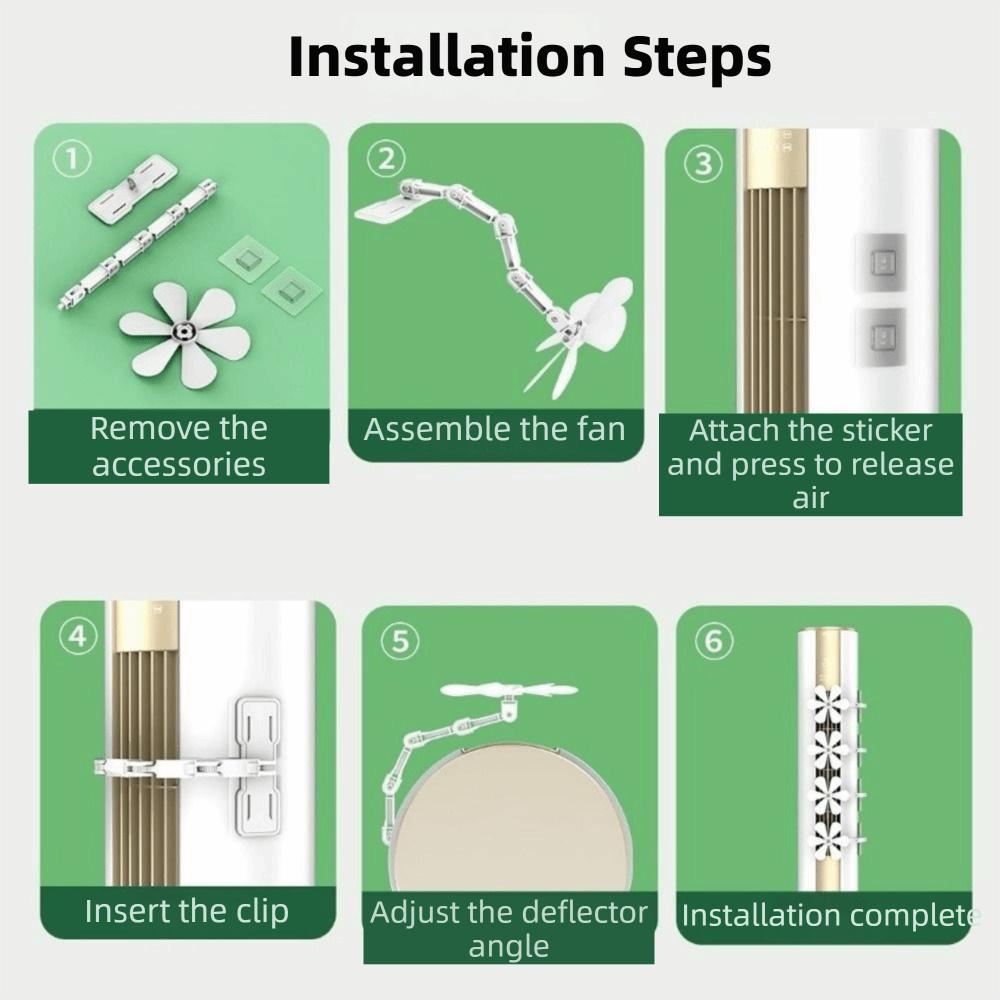 Installation Steps

①
Remove the accessories

②
Assemble the fan

③
Attach the sticker and press to release air

④
Insert the clip

⑤
Adjust the deflector angle

⑥
Installation complete