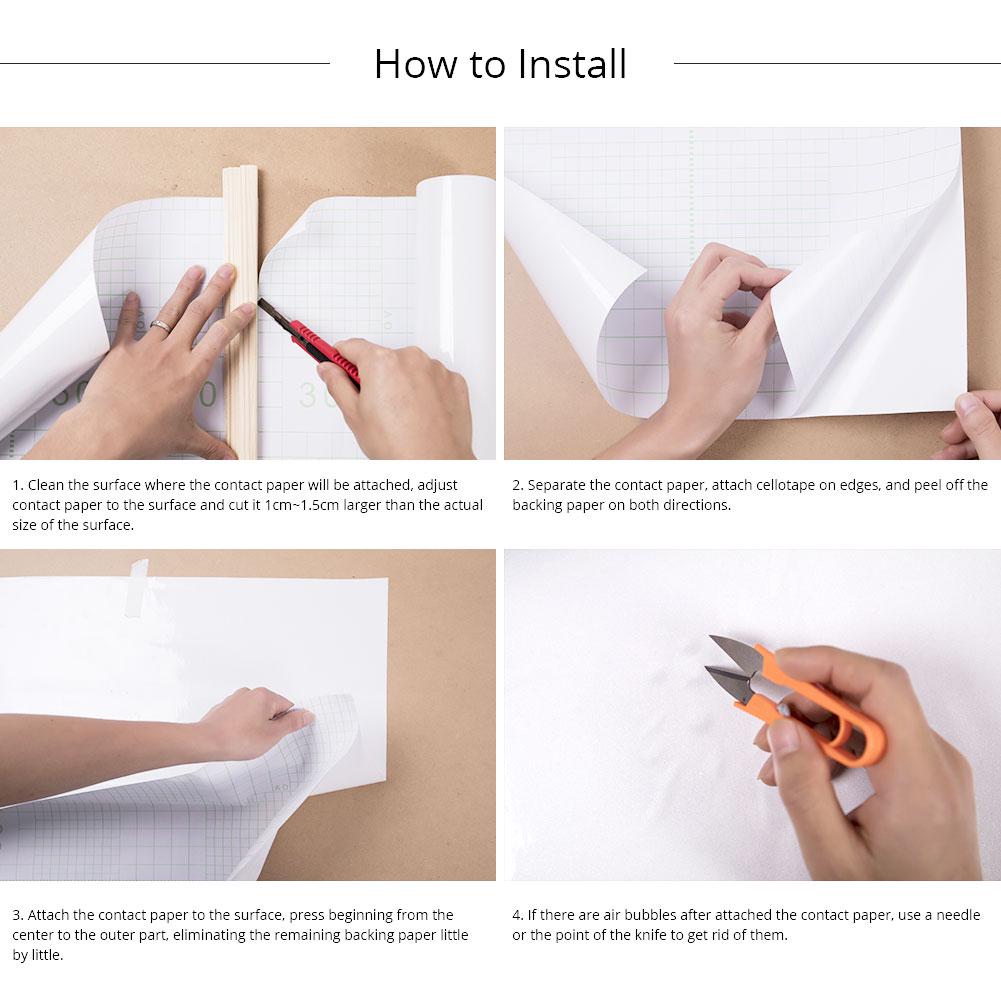 How to Install

1. Clean the surface where the contact paper will be attached, adjust contact paper to the surface and cut it 1cm~1.5cm larger than the actual size of the surface.

2. Separate the contact paper, attach cellotape on edges, and peel off the backing paper on both directions.

3. Attach the contact paper to the surface, press beginning from the center to the outer part, eliminating the remaining backing paper little by little.

4. If there are air bubbles after attached the contact paper, use a needle or the point of the knife to get rid of them.