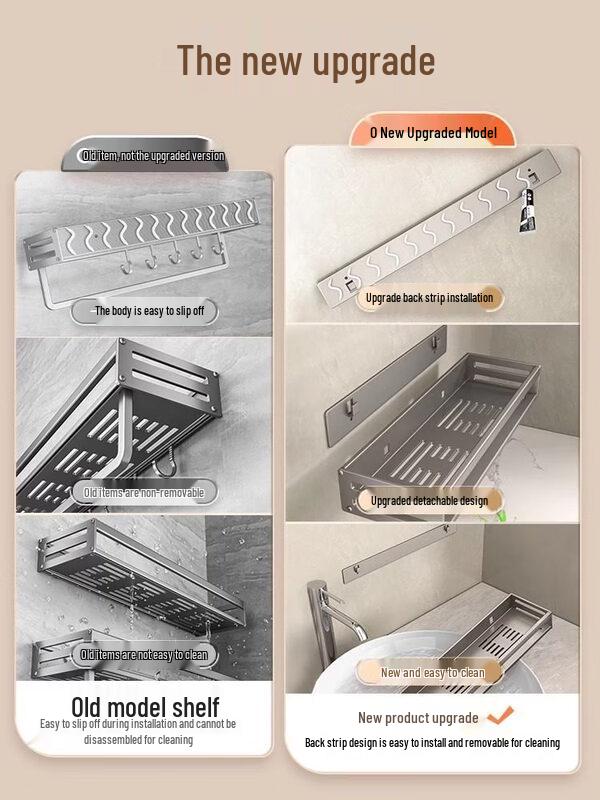 The new upgrade

Old item, not the upgraded version

The body is easy to slip off

Old items are non-removable

Old items are not easy to clean

Old model shelf

Easy to slip off during installation and cannot be disassembled for cleaning

O New Upgraded Model

Upgrade back strip installation

Upgraded detachable design

New and easy to clean

New product upgrade

Back strip design is easy to install and removable for cleaning