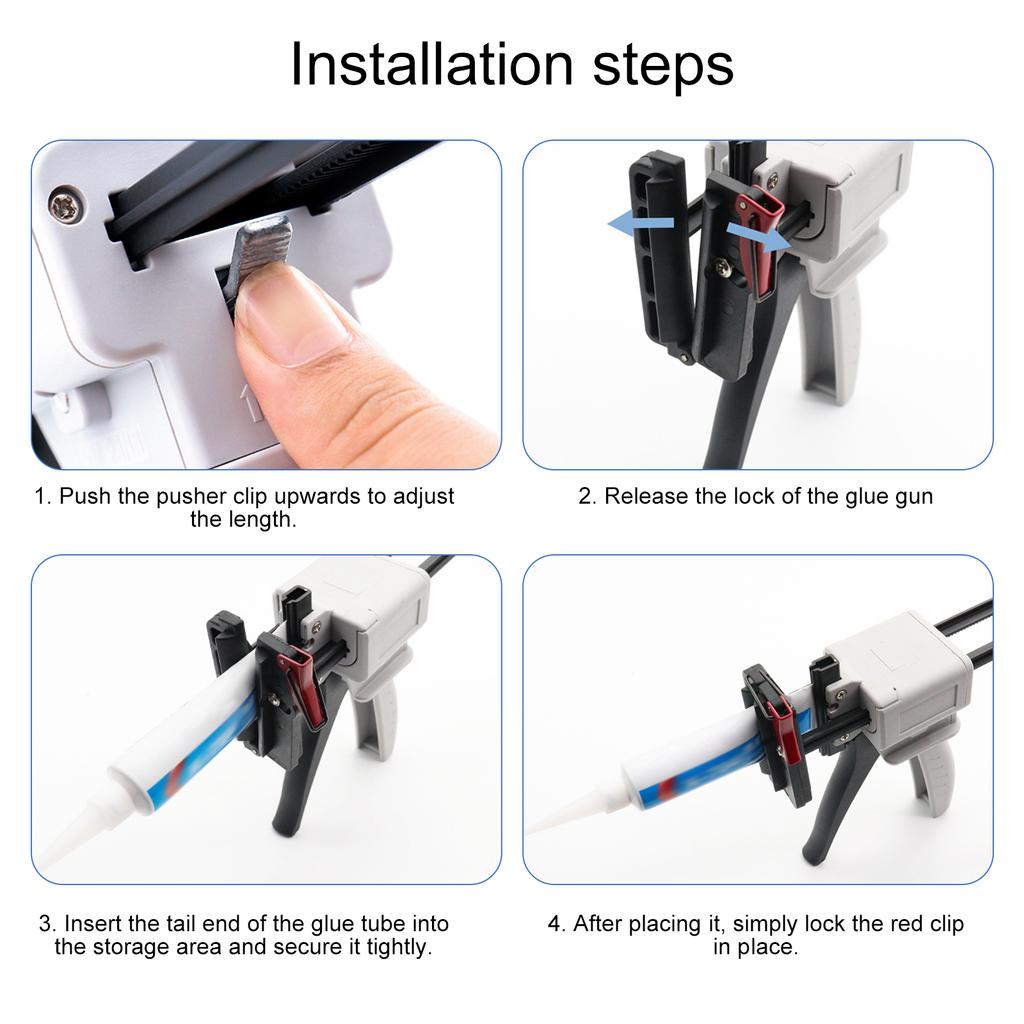 Installation steps

1. Push the pusher clip upwards to adjust the length.

2. Release the lock of the glue gun

3. Insert the tail end of the glue tube into the storage area and secure it tightly.

4. After placing it, simply lock the red clip in place.