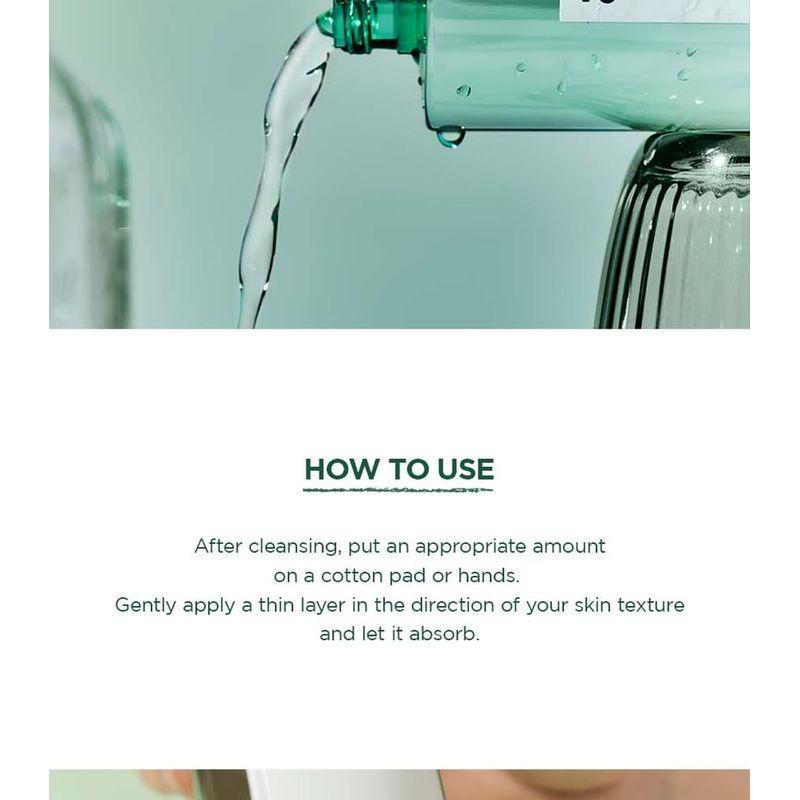 HOW TO USE

After cleansing, put an appropriate amount on a cotton pad or hands.
Gently apply a thin layer in the direction of your skin texture and let it absorb.