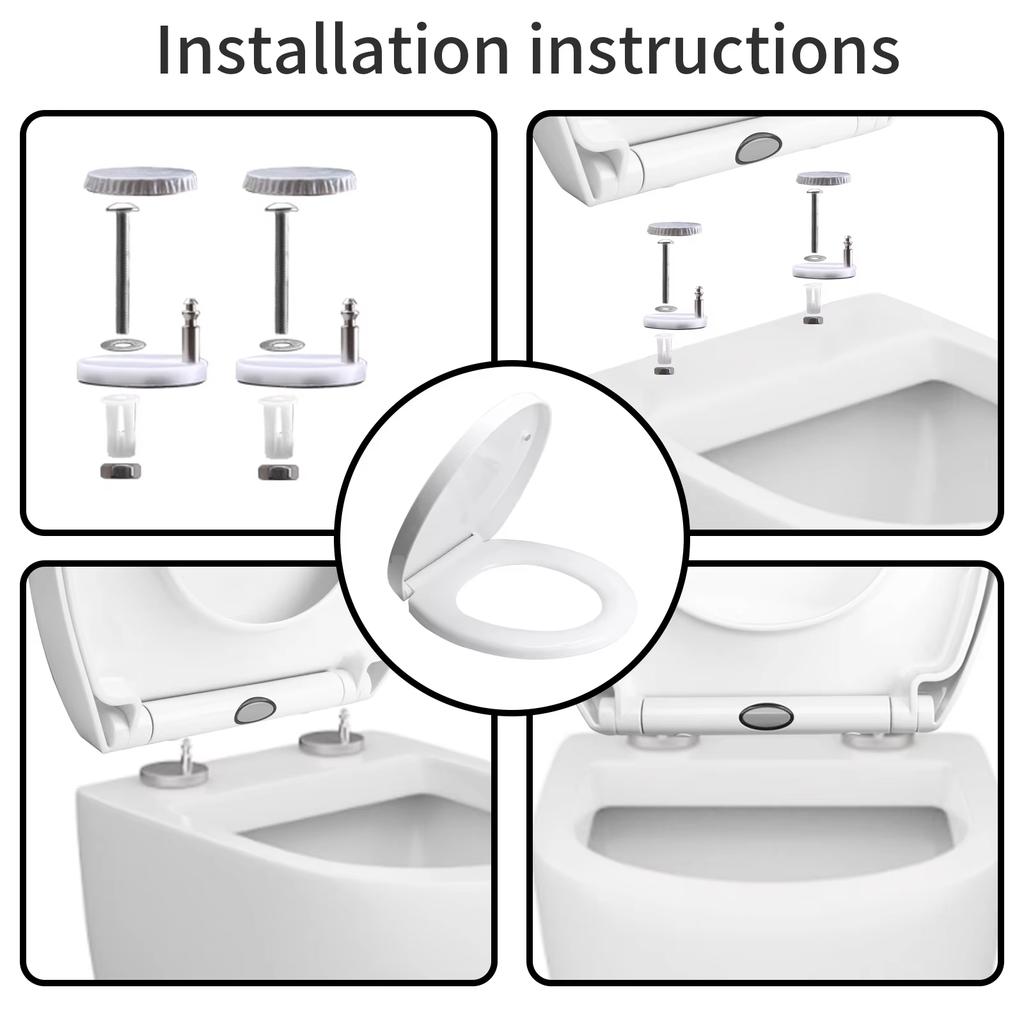 Installation instructions