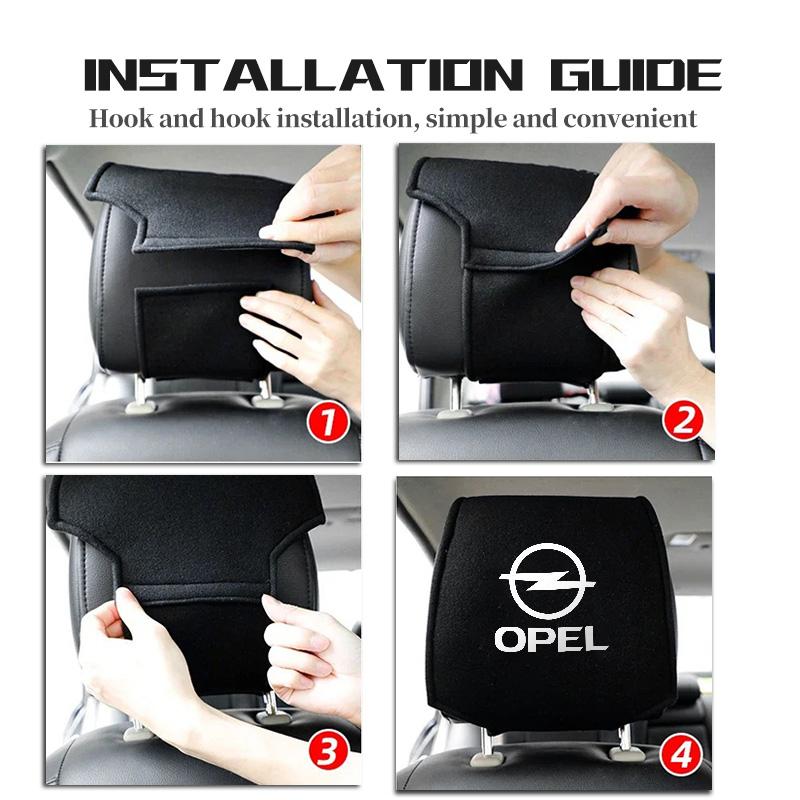 INSTALLATION GUIDE

Hook and hook installation, simple and convenient

1

2

3

OPEL

4