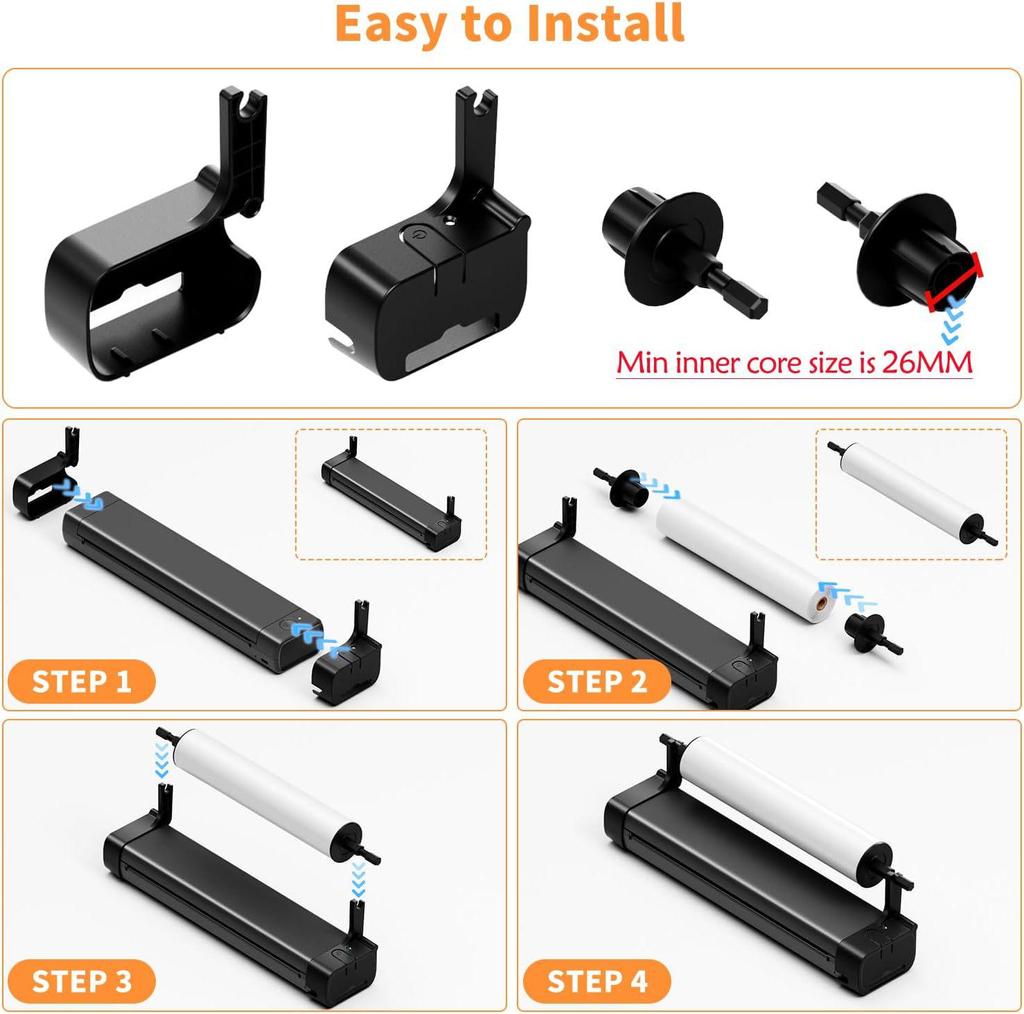 Easy to Install

Min inner core size is 26MM

STEP 1

STEP 2

STEP 3

STEP 4