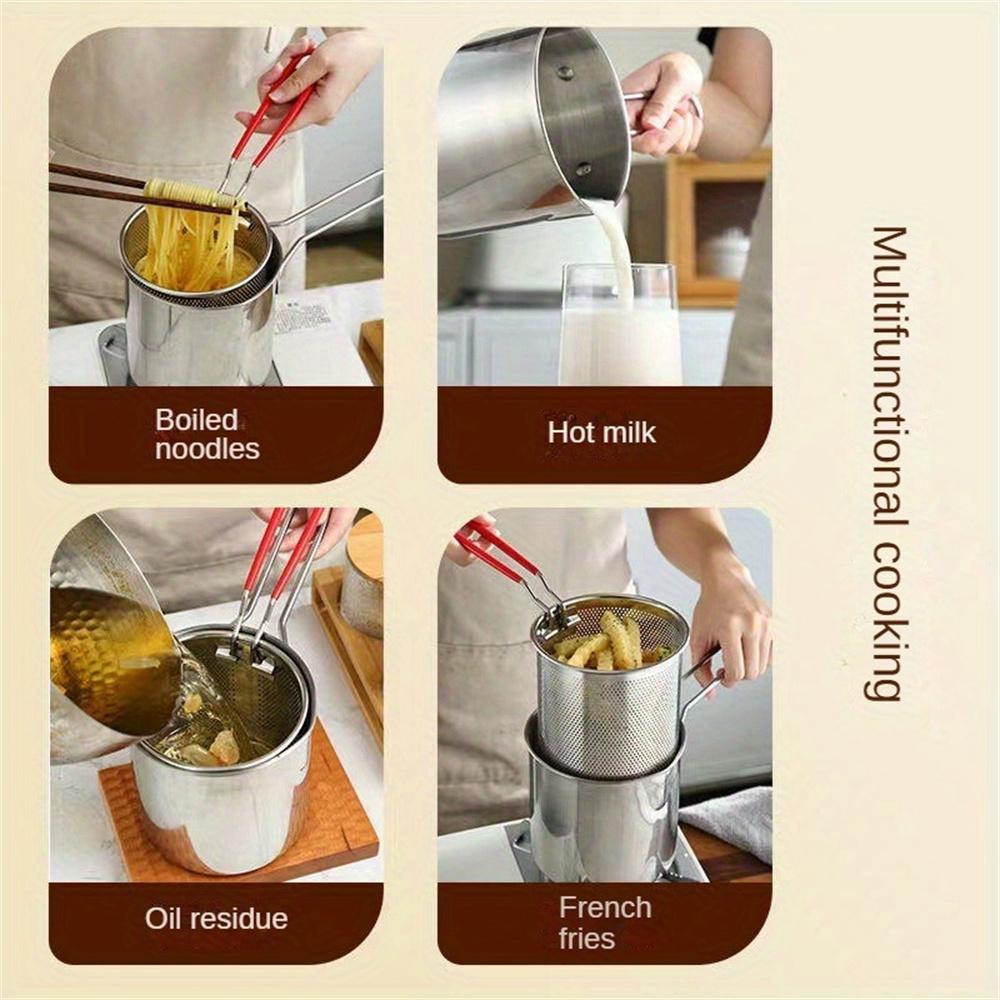 Boiled noodles

Hot milk

Oil residue

French fries

Multifunctional cooking