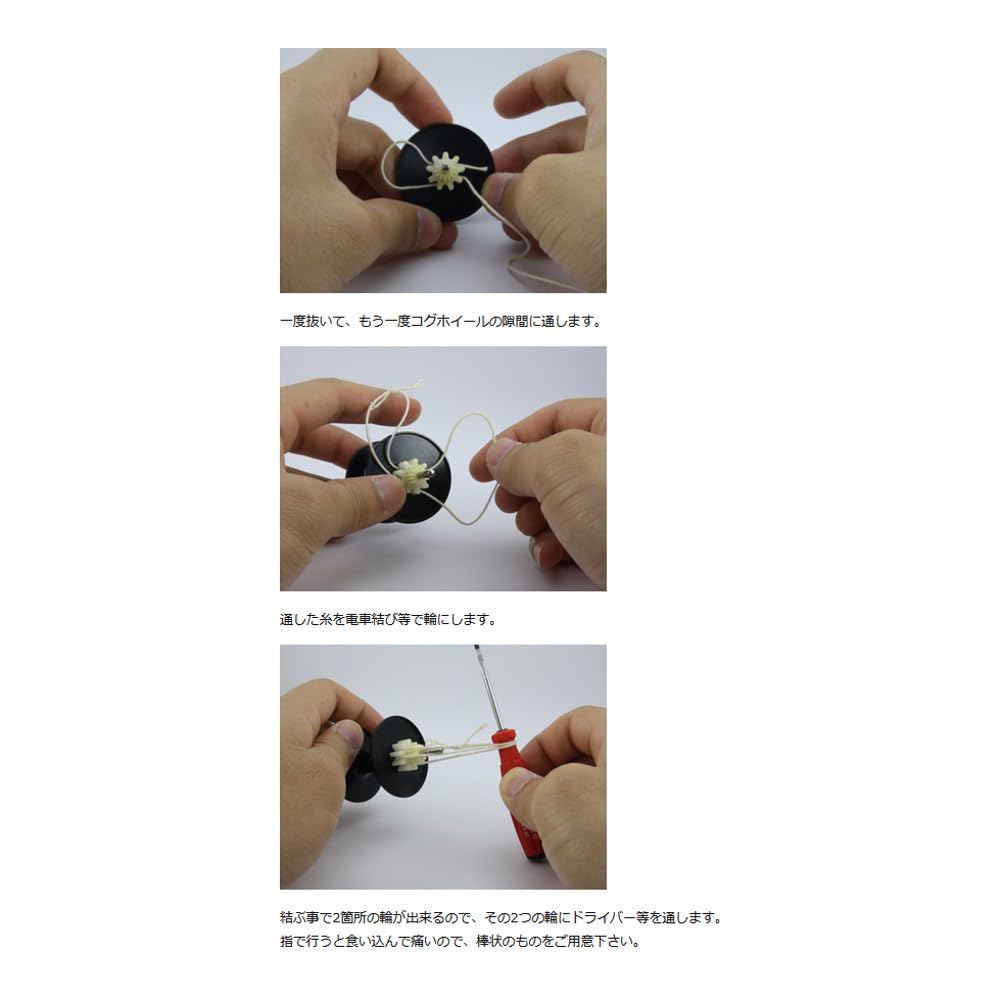 一度抜いて、もう一度コグホイールの隙間に通します。

通した糸を電車結び等で輪にします。

結ぶ事で2箇所の輪が出来るので、その2つの輪にドライバー等を通します。
指で行うと食い込んで痛いので、棒状のものをご用意下さい。