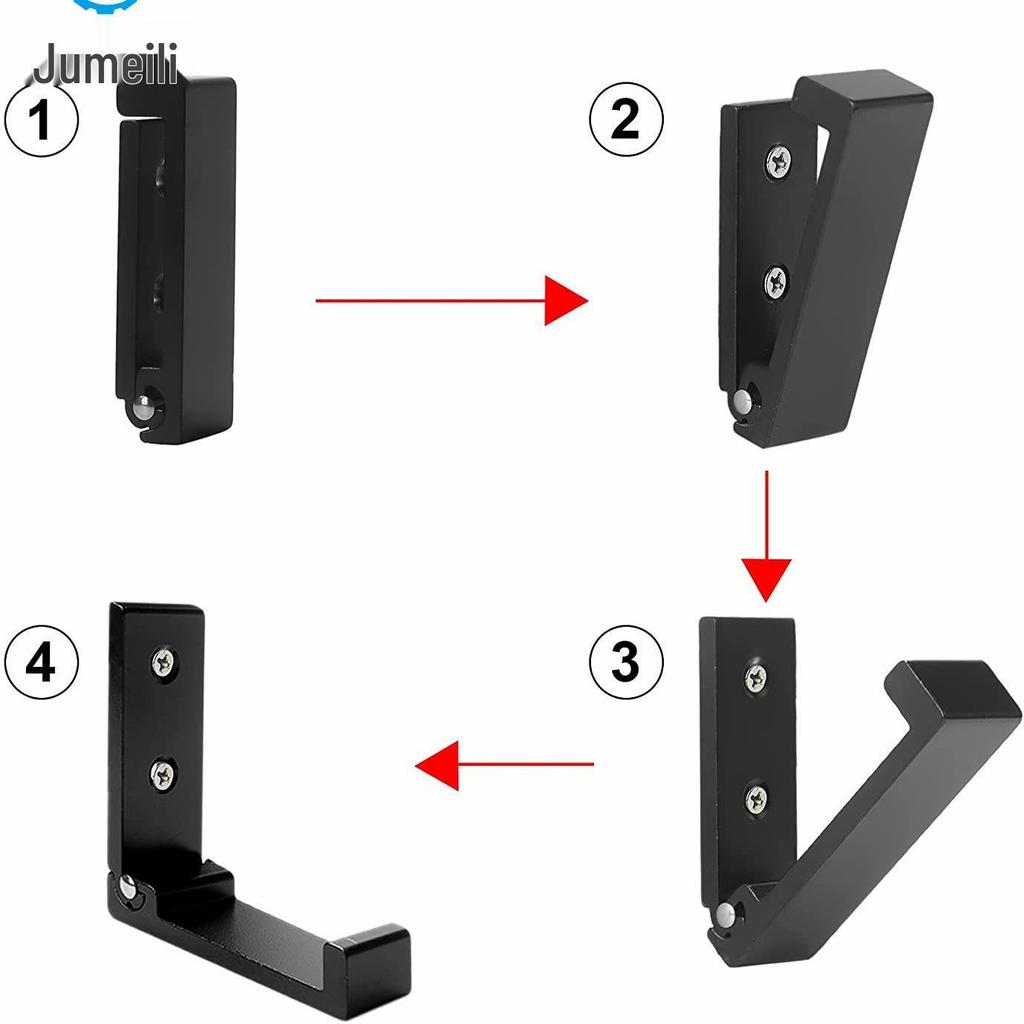 Jumeili

1

2

3

4