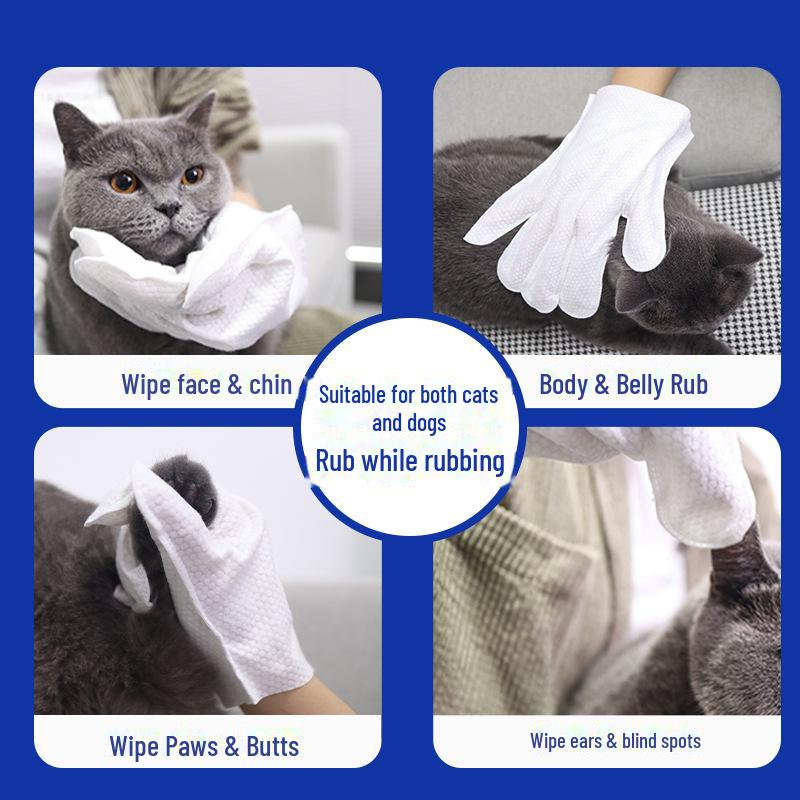 Wipe face & chin

Body & Belly Rub

Suitable for both cats and dogs
Rub while rubbing

Wipe Paws & Butts

Wipe ears & blind spots