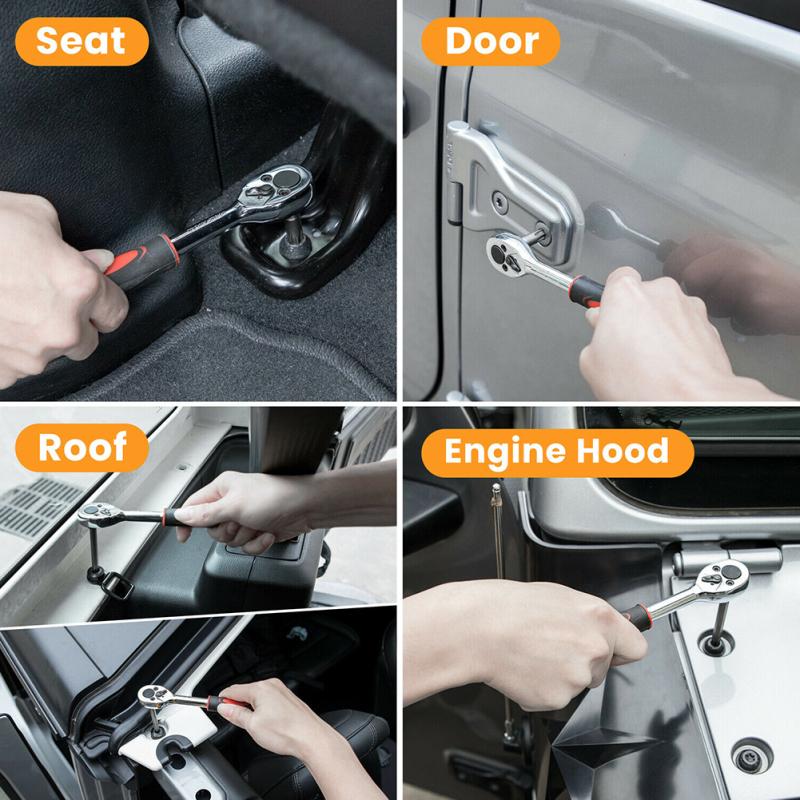 Seat

Door

Roof

Engine Hood