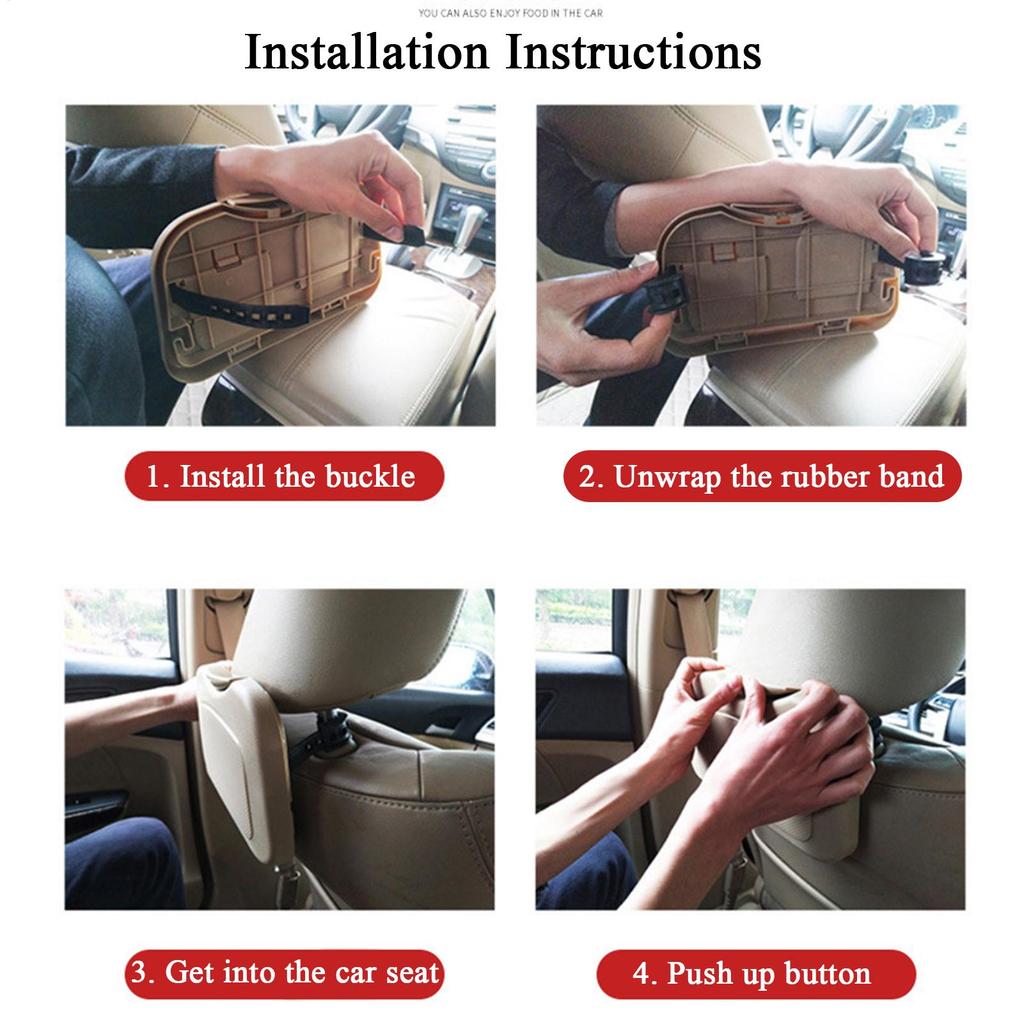 YOU CAN ALSO ENJOY FOOD IN THE CAR

Installation Instructions

1. Install the buckle

2. Unwrap the rubber band

3. Get into the car seat

4. Push up button