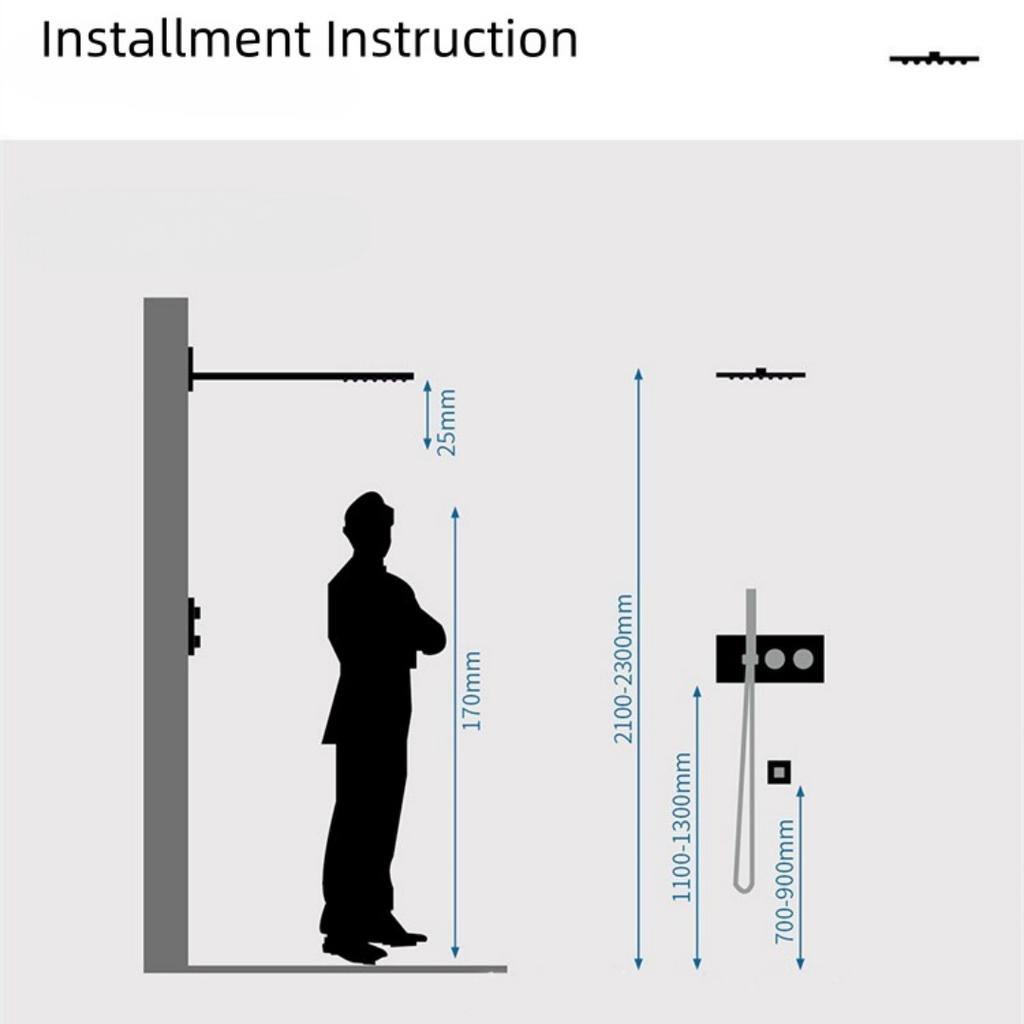 Installment Instruction

25mm

170mm

2100-2300mm

1100-1300mm

700-900mm