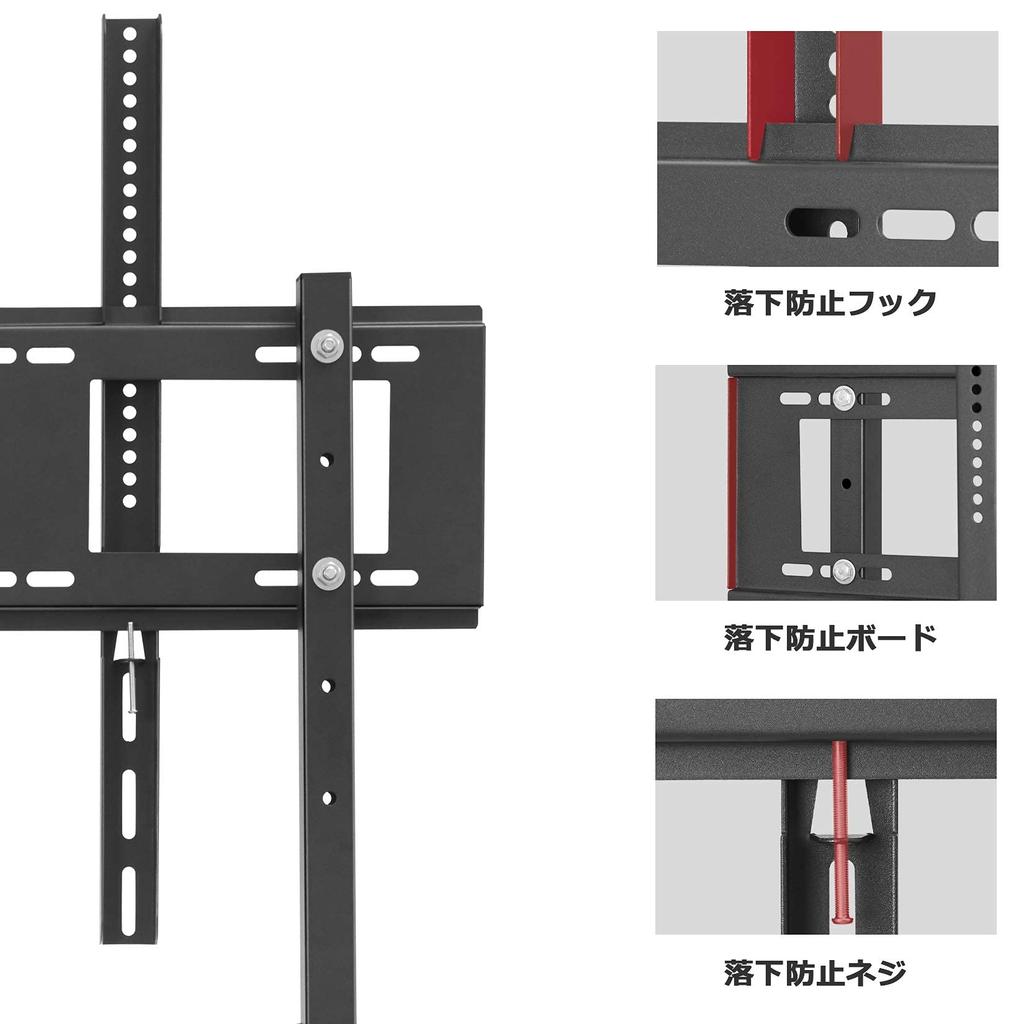 落下防止フック

落下防止ボード

落下防止ネジ