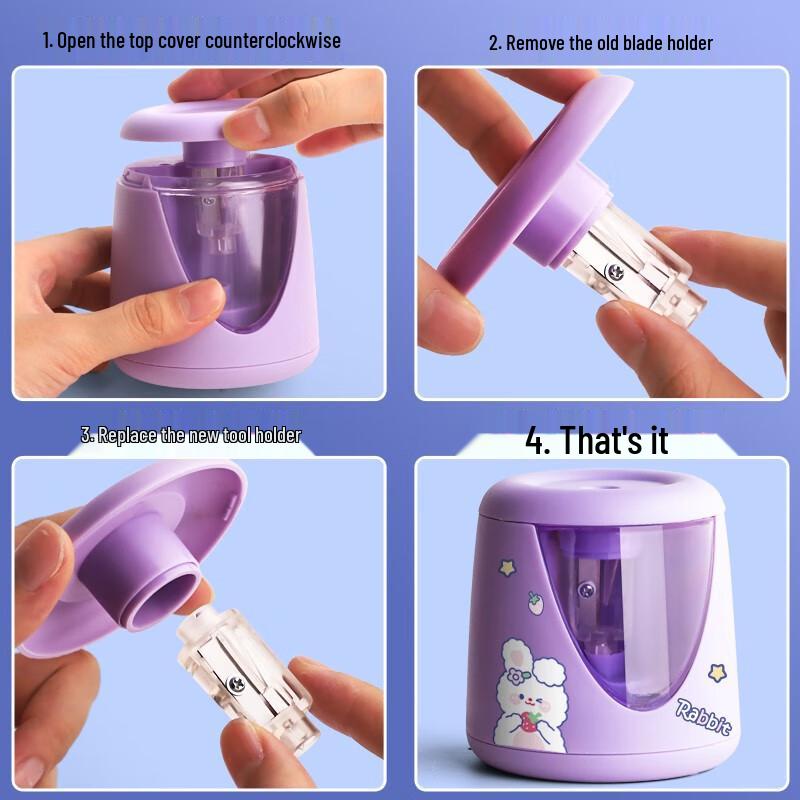 1. Open the top cover counterclockwise

2. Remove the old blade holder

3. Replace the new tool holder

4. That's it

Rabbit