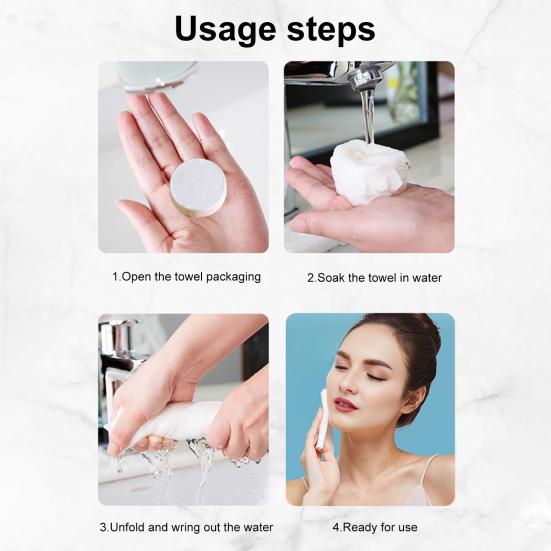 Usage steps

1.Open the towel packaging

2.Soak the towel in water

3.Unfold and wring out the water

4.Ready for use