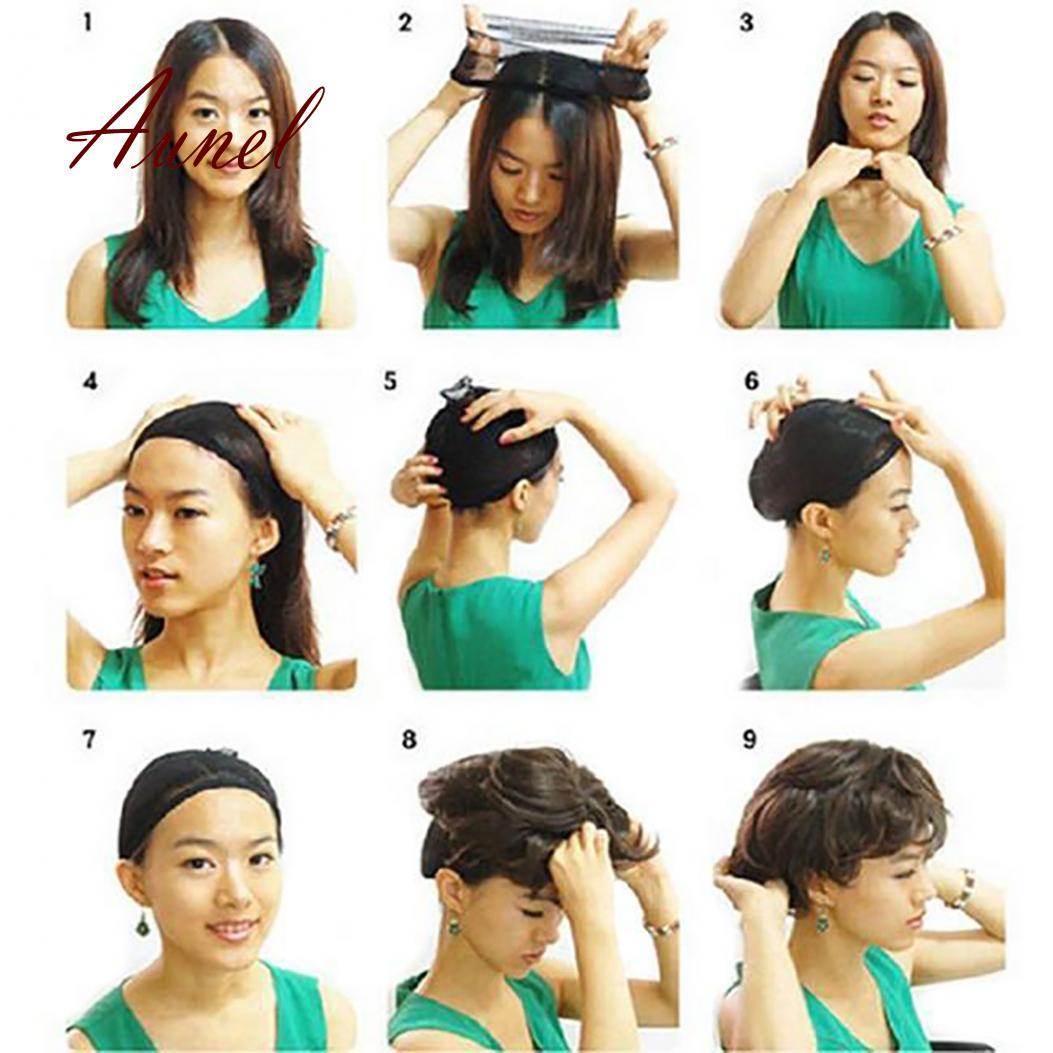 1
Aunel
2
3
4
5
6
7
8
9