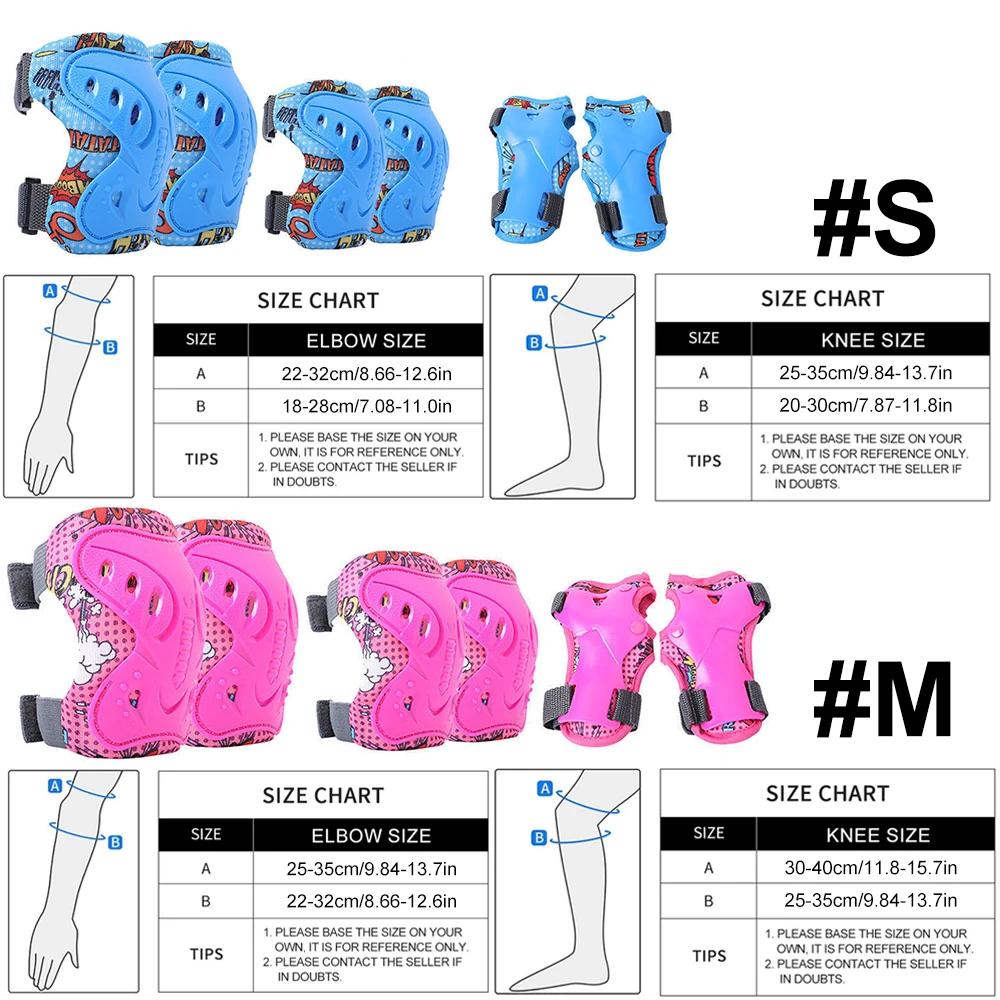 #S

A
B

SIZE CHART

| SIZE | ELBOW SIZE |
|---|---|
| A | 22-32cm/8.66-12.6in |
| B | 18-28cm/7.08-11.0in |
| TIPS | 1. PLEASE BASE THE SIZE ON YOUR OWN, IT IS FOR REFERENCE ONLY. 2. PLEASE CONTACT THE SELLER IF IN DOUBTS. |

A
B

SIZE CHART

| SIZE | KNEE SIZE |
|---|---|
| A | 25-35cm/9.84-13.7in |
| B | 20-30cm/7.87-11.8in |
| TIPS | 1. PLEASE BASE THE SIZE ON YOUR OWN, IT IS FOR REFERENCE ONLY. 2. PLEASE CONTACT THE SELLER IF IN DOUBTS. |

#M

A
B

SIZE CHART

| SIZE | ELBOW SIZE |
|---|---|
| A | 25-35cm/9.84-13.7in |
| B | 22-32cm/8.66-12.6in |
| TIPS | 1. PLEASE BASE THE SIZE ON YOUR OWN, IT IS FOR REFERENCE ONLY. 2. PLEASE CONTACT THE SELLER IF IN DOUBTS. |

A
B

SIZE CHART

| SIZE | KNEE SIZE |
|---|---|
| A | 30-40cm/11.8-15.7in |
| B | 25-35cm/9.84-13.7in |
| TIPS | 1. PLEASE BASE THE SIZE ON YOUR OWN, IT IS FOR REFERENCE ONLY. 2. PLEASE CONTACT THE SELLER IF IN DOUBTS. |