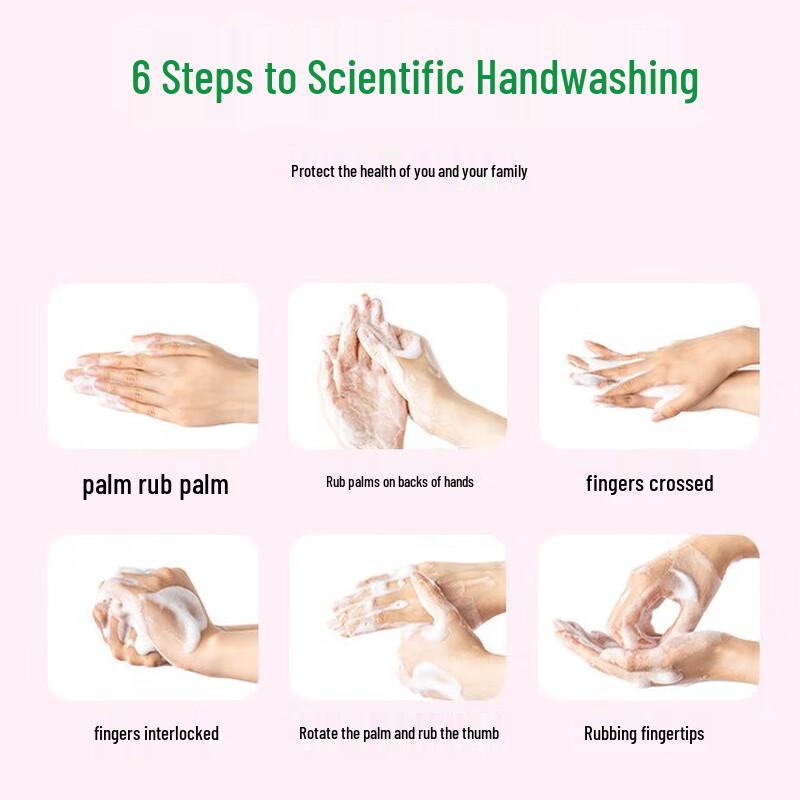 6 Steps to Scientific Handwashing

Protect the health of you and your family

palm rub palm

Rub palms on backs of hands

fingers crossed

fingers interlocked

Rotate the palm and rub the thumb

Rubbing fingertips