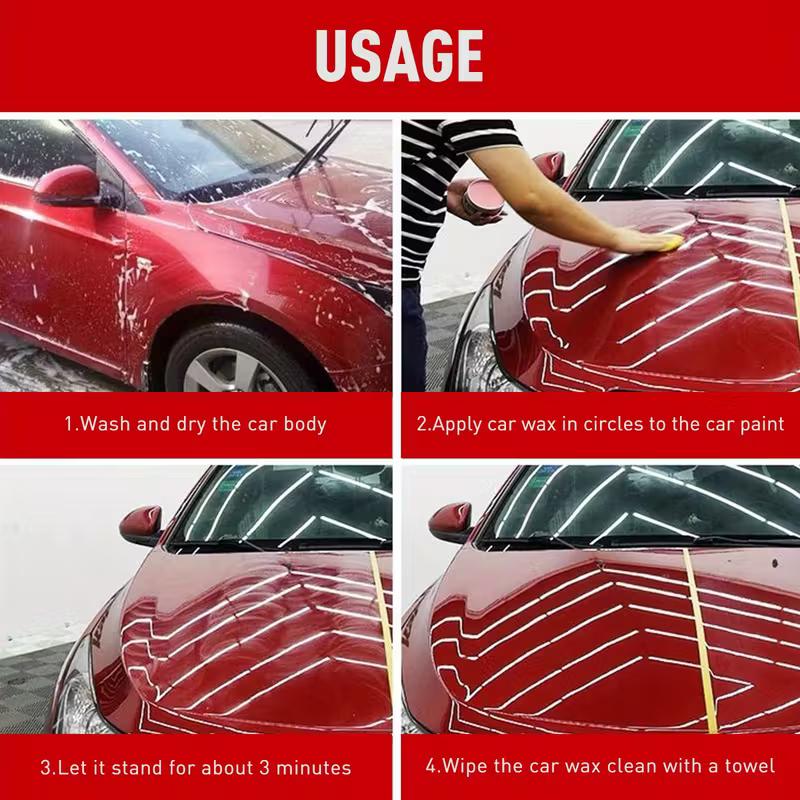 USAGE

1.Wash and dry the car body

2.Apply car wax in circles to the car paint

3.Let it stand for about 3 minutes

4.Wipe the car wax clean with a towel