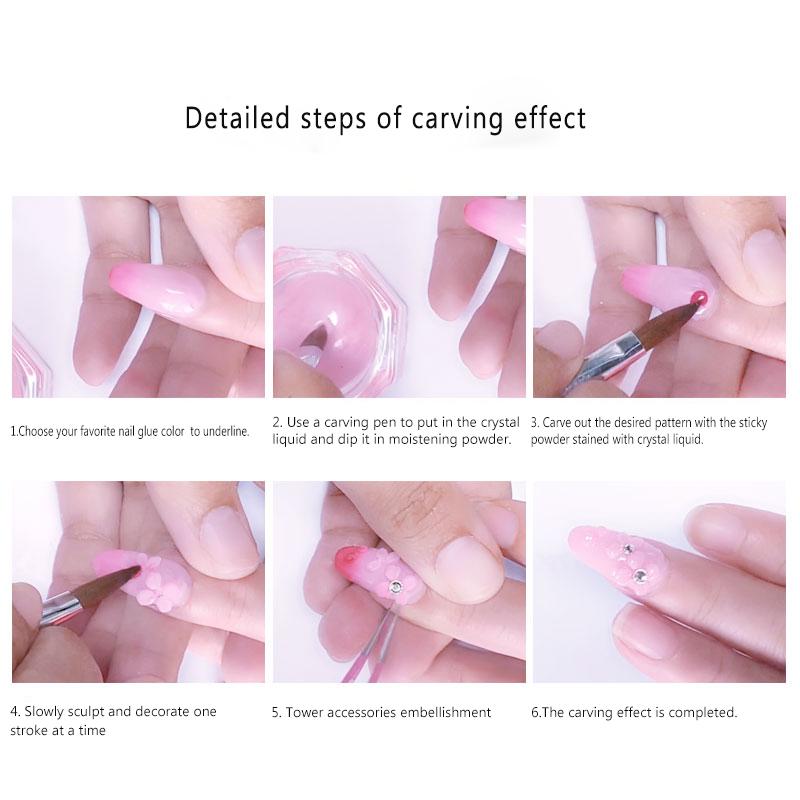 Detailed steps of carving effect

1.Choose your favorite nail glue color to underline.

2. Use a carving pen to put in the crystal liquid and dip it in moistening powder.

3. Carve out the desired pattern with the sticky powder stained with crystal liquid.

4. Slowly sculpt and decorate one stroke at a time

5. Tower accessories embellishment

6.The carving effect is completed.