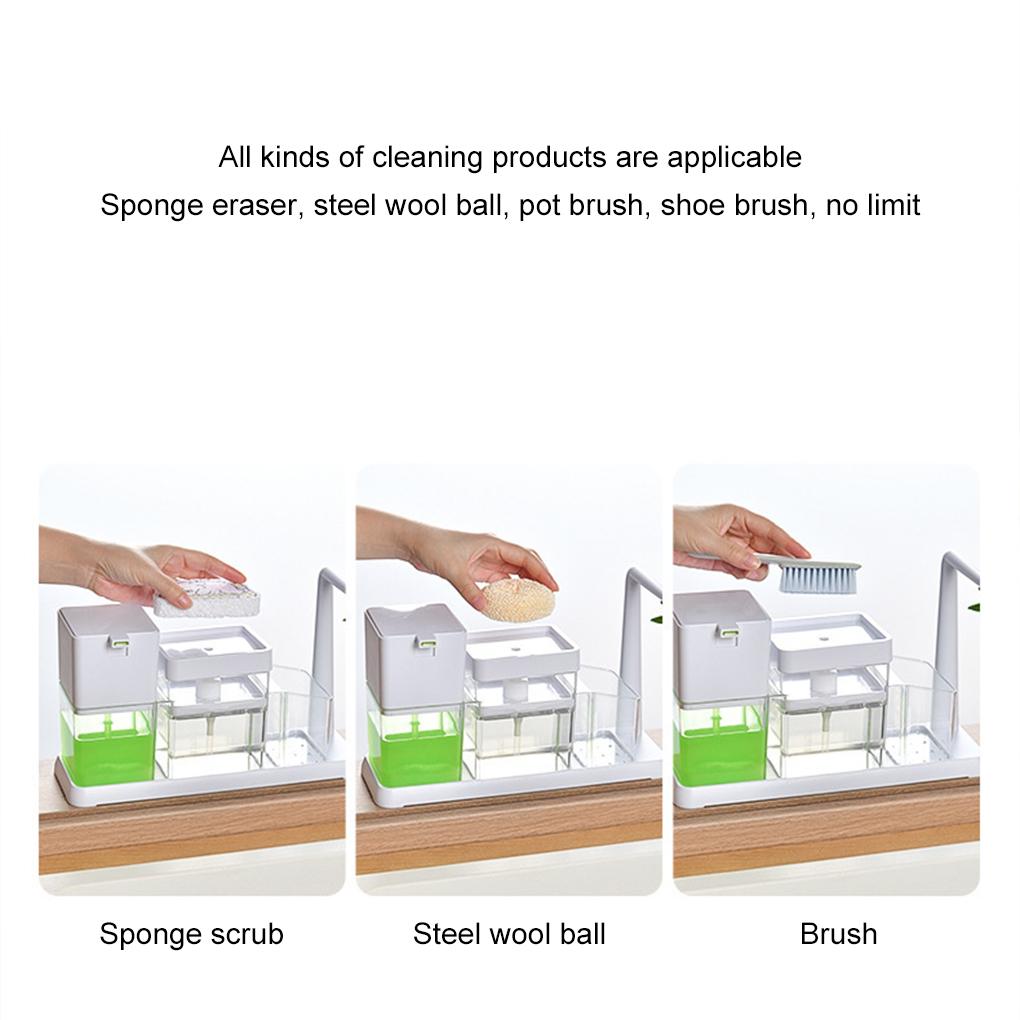 All kinds of cleaning products are applicable
Sponge eraser, steel wool ball, pot brush, shoe brush, no limit

Sponge scrub

Steel wool ball

Brush