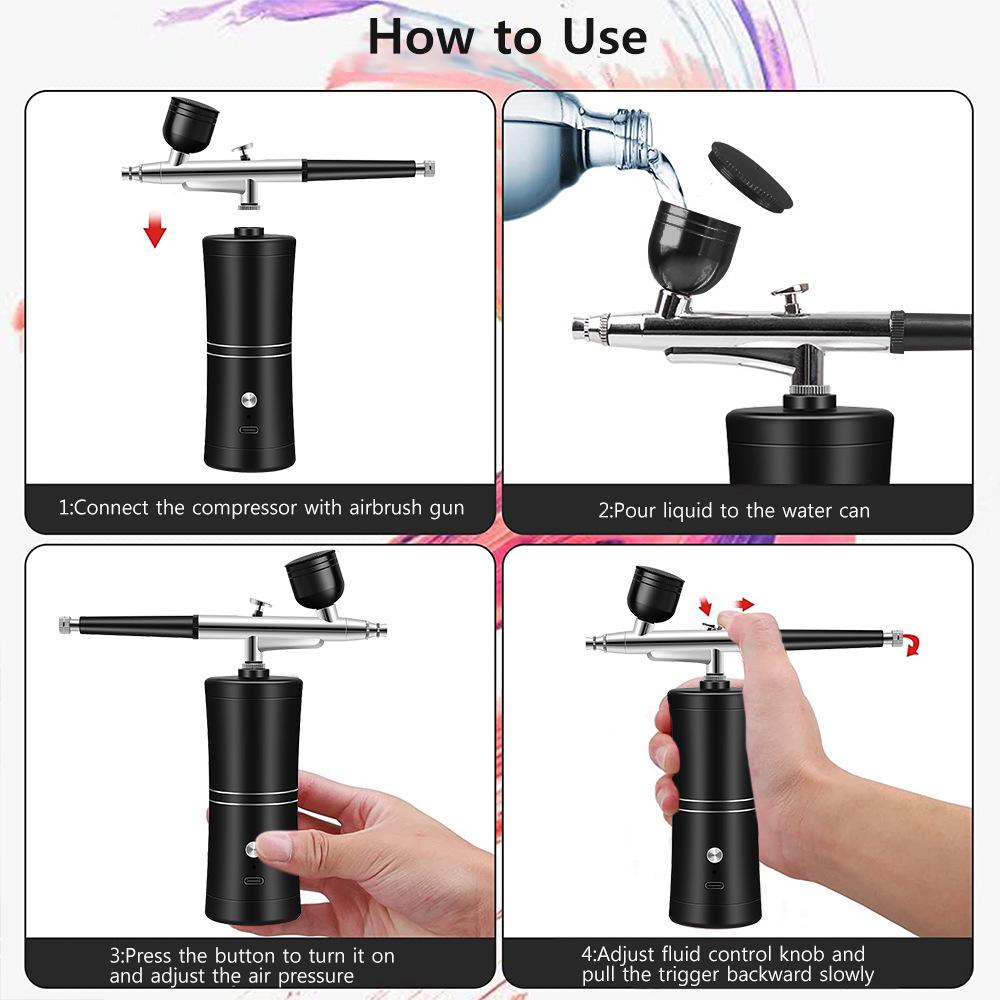 How to Use

1:Connect the compressor with airbrush gun

2:Pour liquid to the water can

3:Press the button to turn it on and adjust the air pressure

4:Adjust fluid control knob and pull the trigger backward slowly