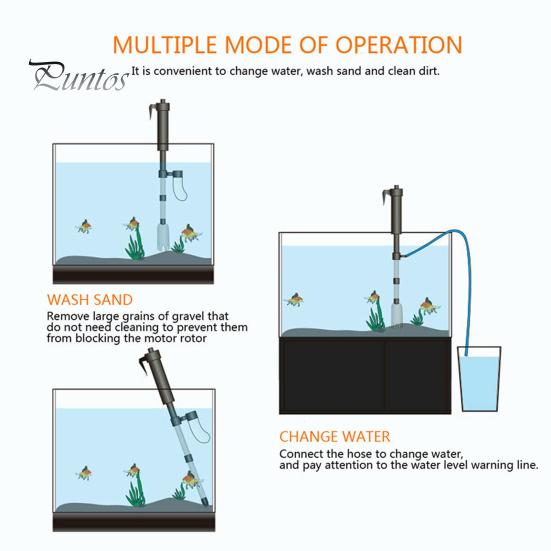 MULTIPLE MODE OF OPERATION

Puntos

It is convenient to change water, wash sand and clean dirt.

WASH SAND

Remove large grains of gravel that do not need cleaning to prevent them from blocking the motor rotor

CHANGE WATER

Connect the hose to change water, and pay attention to the water level warning line.