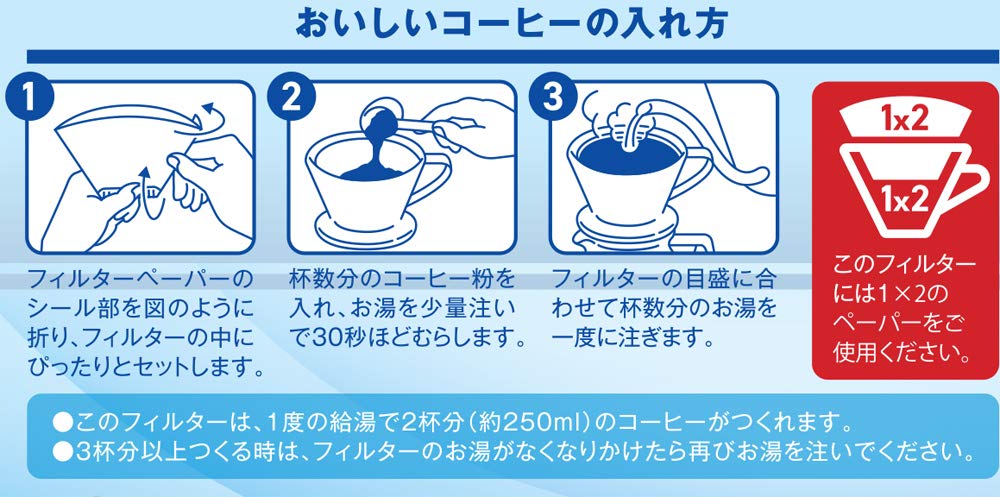 おいしいコーヒーの入れ方

1

フィルターペーパーのシール部を図のように折り、フィルターの中にぴったりとセットします。

2

杯数分のコーヒー粉を入れ、お湯を少量注いで30秒ほどむらします。

3

フィルターの目盛に合わせて杯数分のお湯を一度に注ぎます。

1x2

1x2

このフィルターには1×2のペーパーをご使用ください。

●このフィルターは、1度の給湯で2杯分（約250ml）のコーヒーがつくれます。
●3杯分以上つくる時は、フィルターのお湯がなくなりかけたら再びお湯を注いでください。