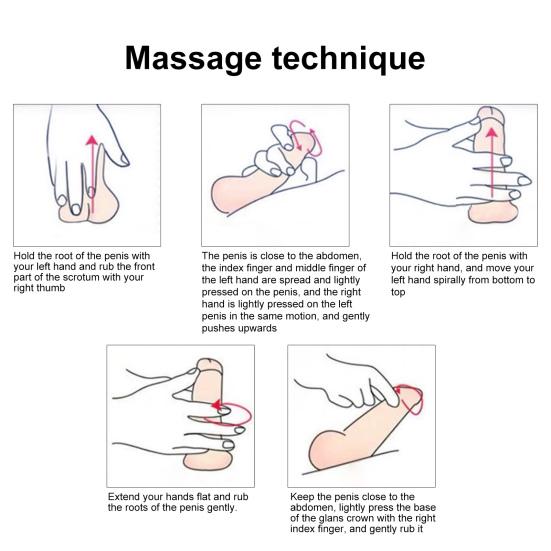 Massage technique

Hold the root of the penis with your left hand and rub the front part of the scrotum with your right thumb

The penis is close to the abdomen, the index finger and middle finger of the left hand are spread and lightly pressed on the penis, and the right hand is lightly pressed on the left penis in the same motion, and gently pushes upwards

Hold the root of the penis with your right hand, and move your left hand spirally from bottom to top

Extend your hands flat and rub the roots of the penis gently.

Keep the penis close to the abdomen, lightly press the base of the glans crown with the right index finger, and gently rub it