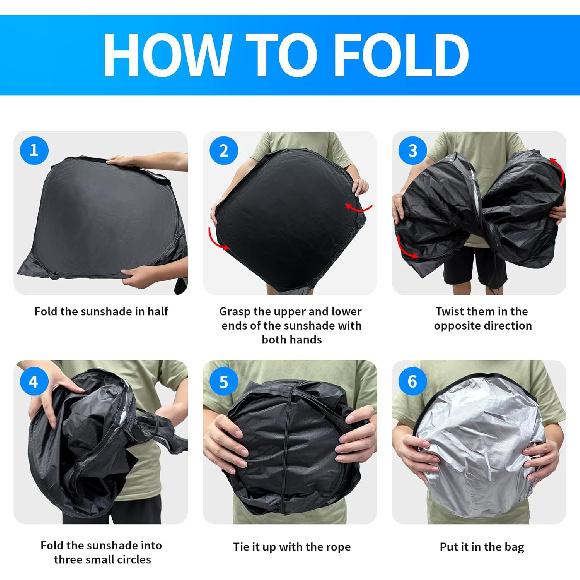 HOW TO FOLD

1

Fold the sunshade in half

2

Grasp the upper and lower ends of the sunshade with both hands

3

Twist them in the opposite direction

4

Fold the sunshade into three small circles

5

Tie it up with the rope

6

Put it in the bag