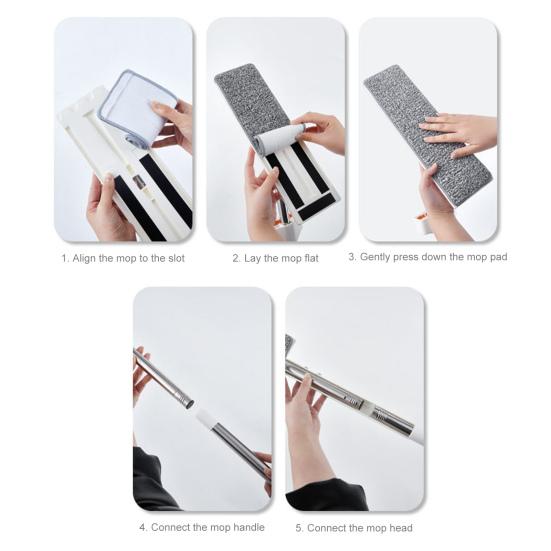 1. Align the mop to the slot

2. Lay the mop flat

3. Gently press down the mop pad

4. Connect the mop handle

5. Connect the mop head