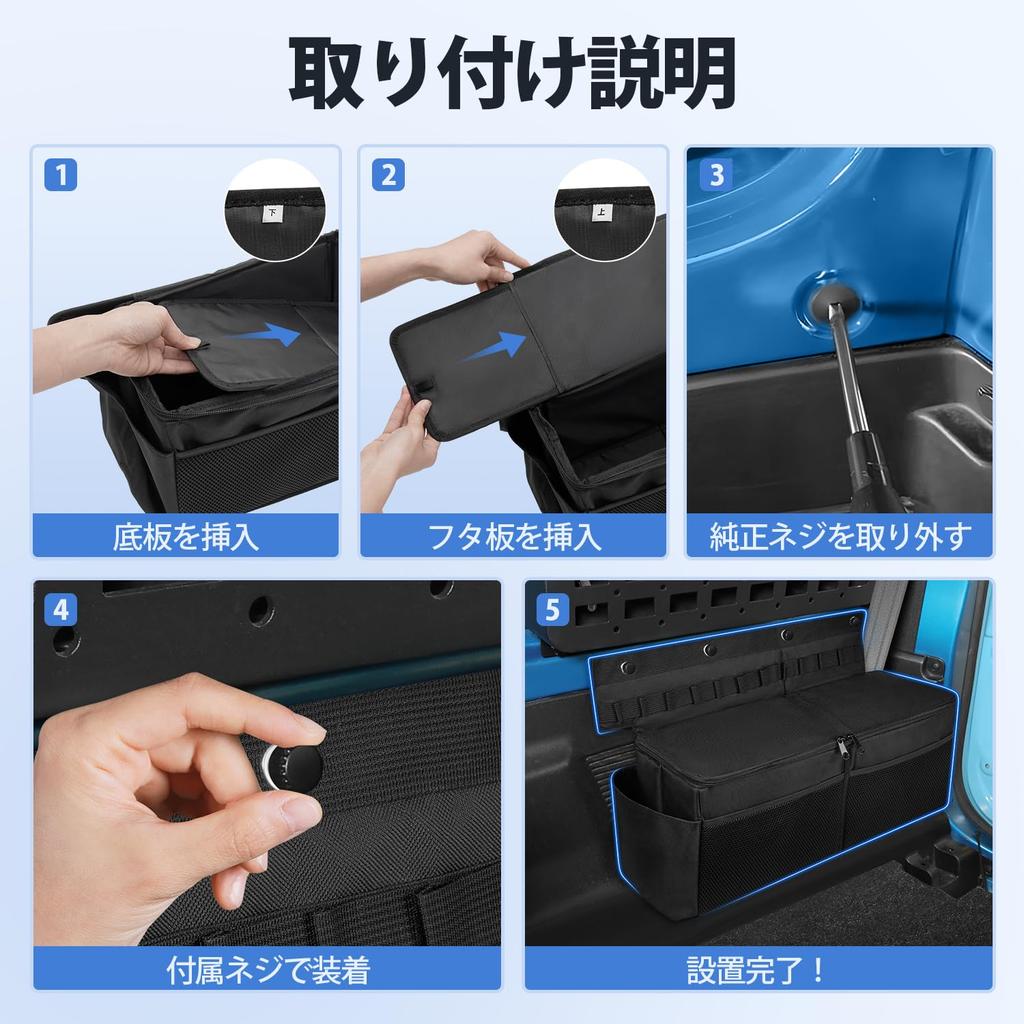 取り付け説明

1
下
底板を挿入

2
上
フタ板を挿入

3
純正ネジを取り外す

4
付属ネジで装着

5
設置完了！