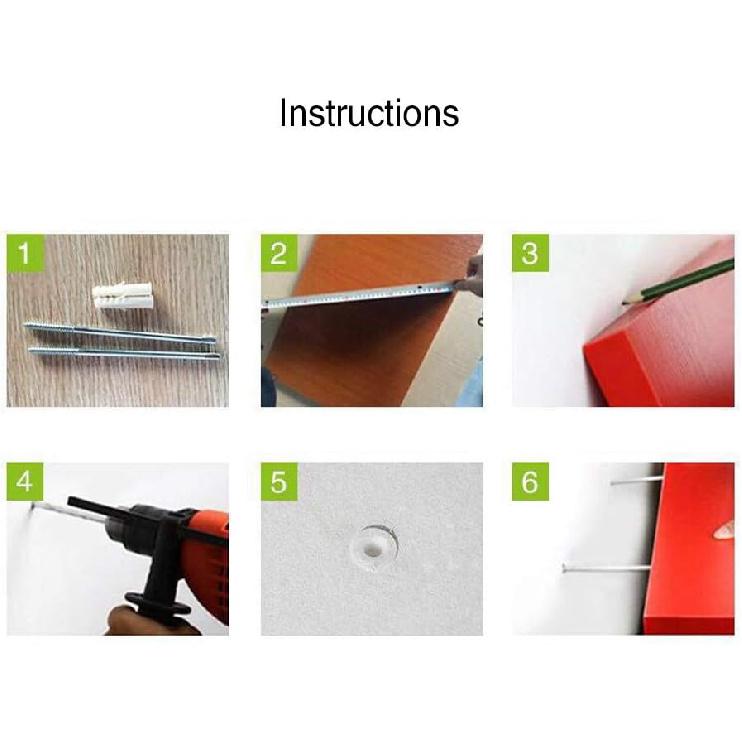 Instructions

1

2

3

4

5

6