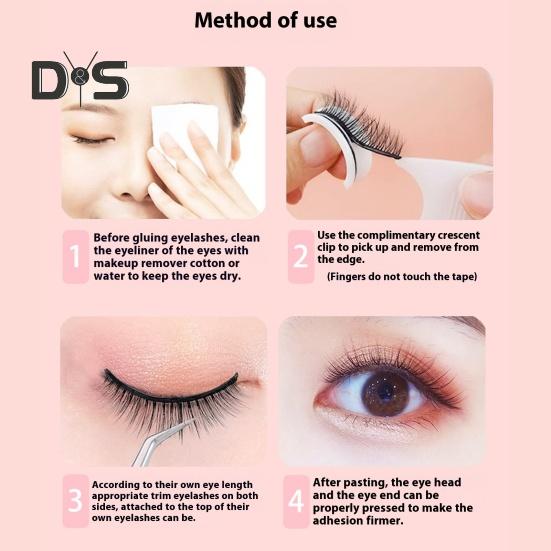 Method of use

D&S

1 Before gluing eyelashes, clean the eyeliner of the eyes with makeup remover cotton or water to keep the eyes dry.

2 Use the complimentary crescent clip to pick up and remove from the edge.
(Fingers do not touch the tape)

3 According to their own eye length appropriate trim eyelashes on both sides, attached to the top of their own eyelashes can be.

4 After pasting, the eye head and the eye end can be properly pressed to make the adhesion firmer.