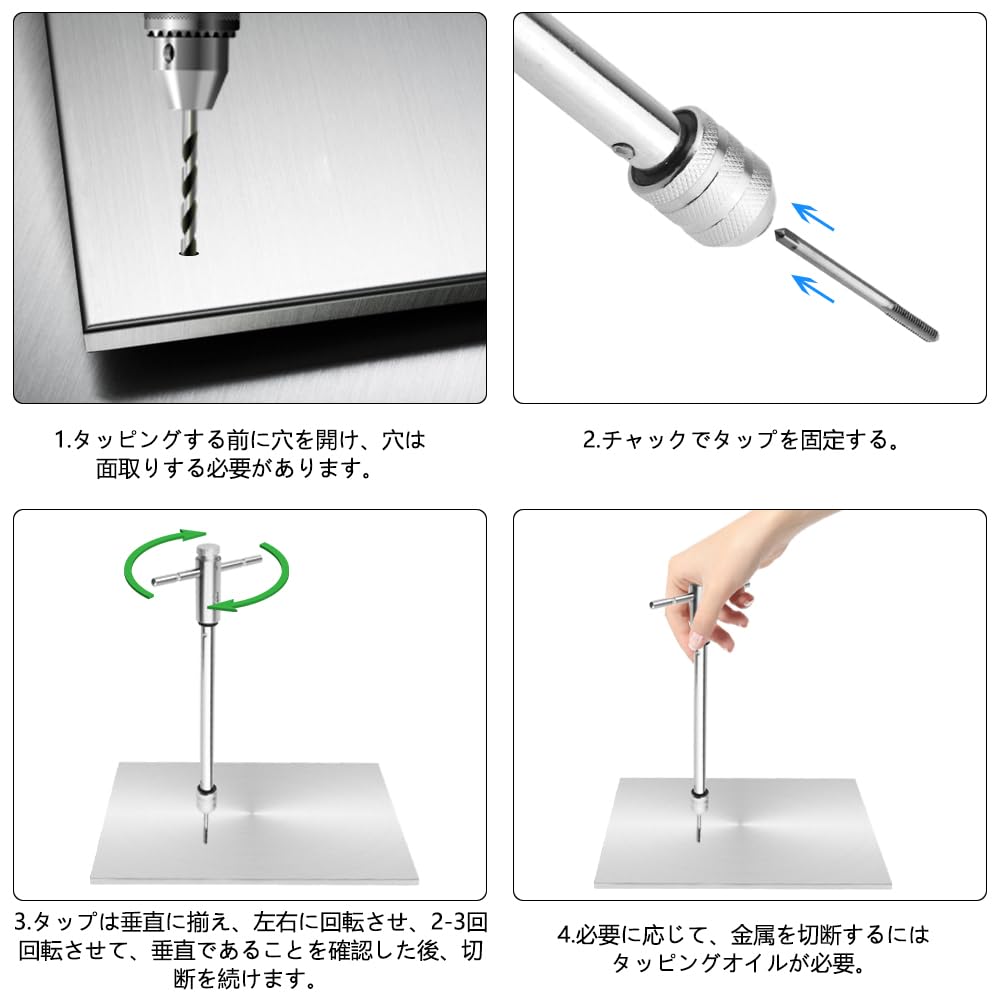 1.タッピングする前に穴を開け、穴は面取りする必要があります。

2.チャックでタップを固定する。

3.タップは垂直に揃え、左右に回転させ、2-3回回転させて、垂直であることを確認した後、切断を続けます。

4.必要に応じて、金属を切断するにはタッピングオイルが必要。