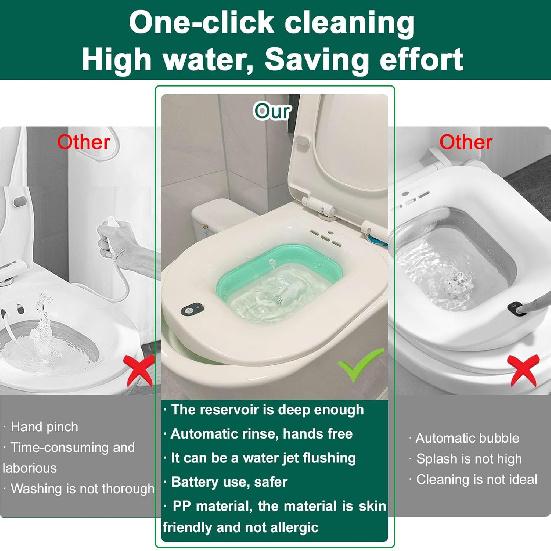 One-click cleaning
High water, Saving effort

Other

· Hand pinch
· Time-consuming and laborious
· Washing is not thorough

Our

· The reservoir is deep enough
· Automatic rinse, hands free
· It can be a water jet flushing
· Battery use, safer
· PP material, the material is skin friendly and not allergic

Other

· Automatic bubble
· Splash is not high
· Cleaning is not ideal