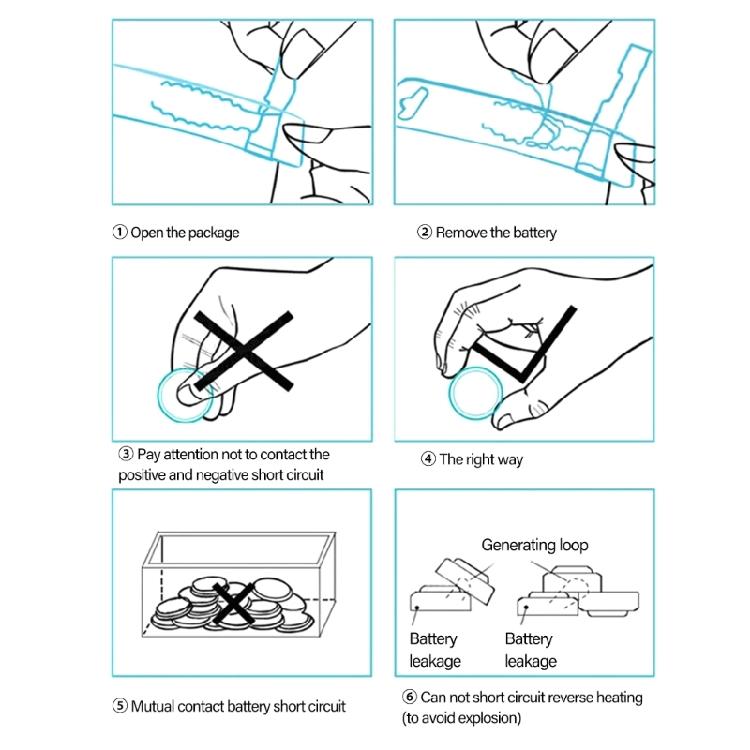 ① Open the package

② Remove the battery

③ Pay attention not to contact the positive and negative short circuit

④ The right way

Generating loop

Battery leakage

Battery leakage

⑤ Mutual contact battery short circuit

⑥ Can not short circuit reverse heating (to avoid explosion)