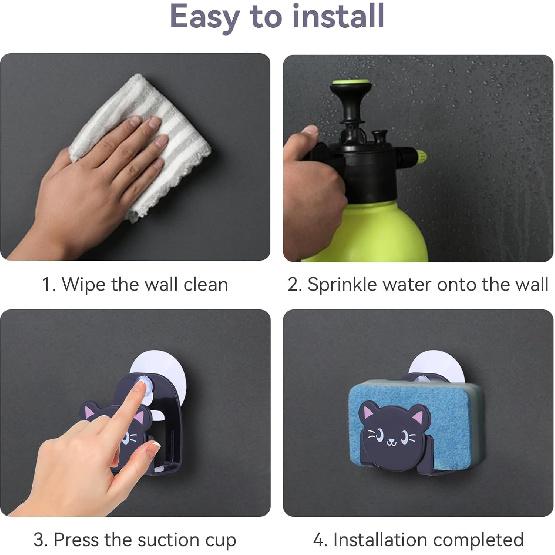 Easy to install

1. Wipe the wall clean

2. Sprinkle water onto the wall

3. Press the suction cup

4. Installation completed