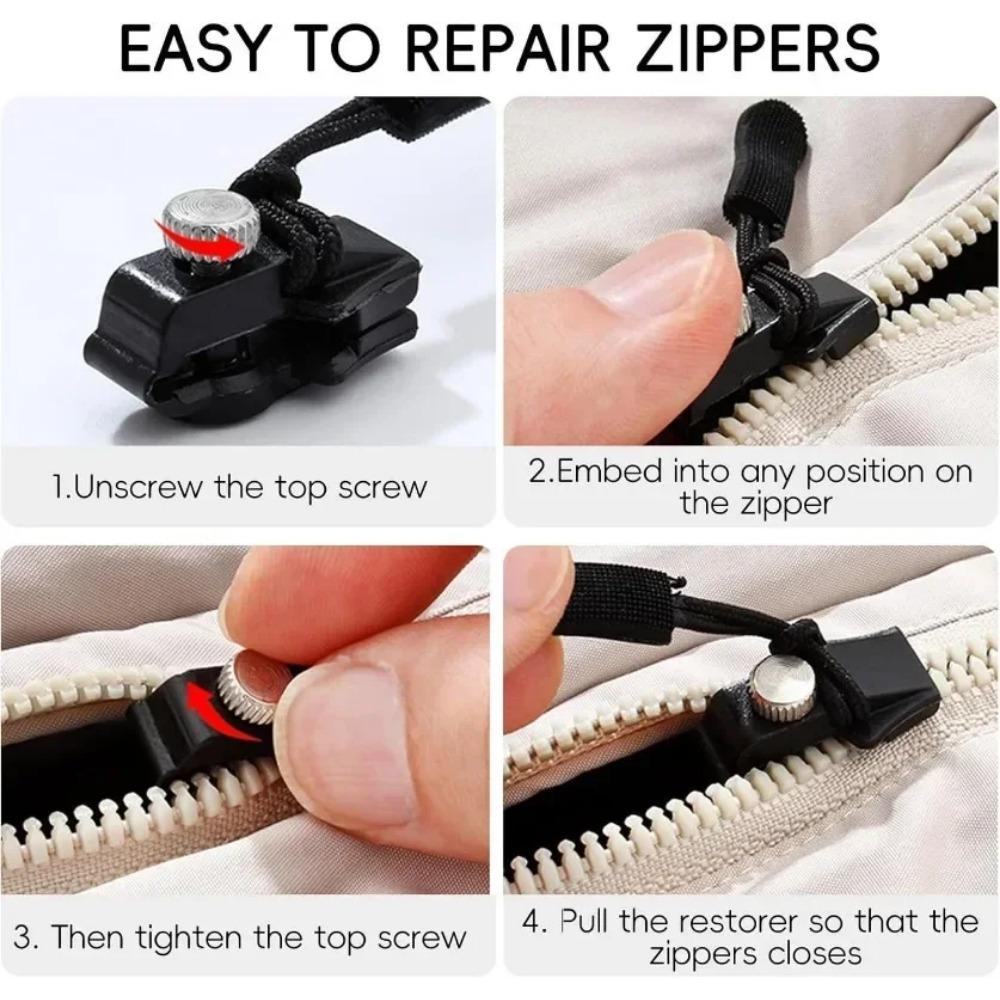 EASY TO REPAIR ZIPPERS

1.Unscrew the top screw

2.Embed into any position on the zipper

3. Then tighten the top screw

4. Pull the restorer so that the zippers closes