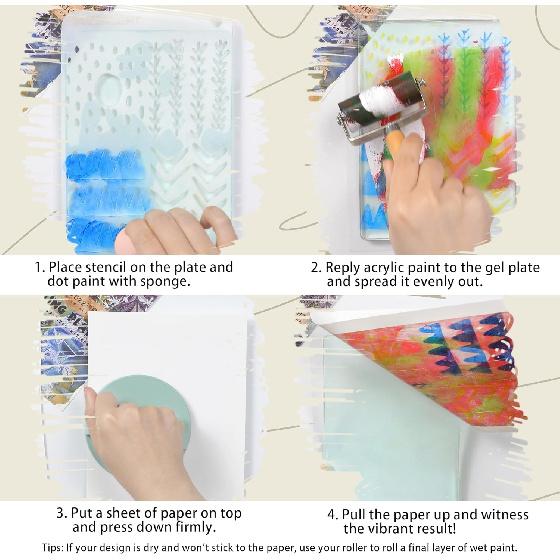 1. Place stencil on the plate and dot paint with sponge.

2. Reply acrylic paint to the gel plate and spread it evenly out.

3. Put a sheet of paper on top and press down firmly.

4. Pull the paper up and witness the vibrant result!

Tips: If your design is dry and won't stick to the paper, use your roller to roll a final layer of wet paint.