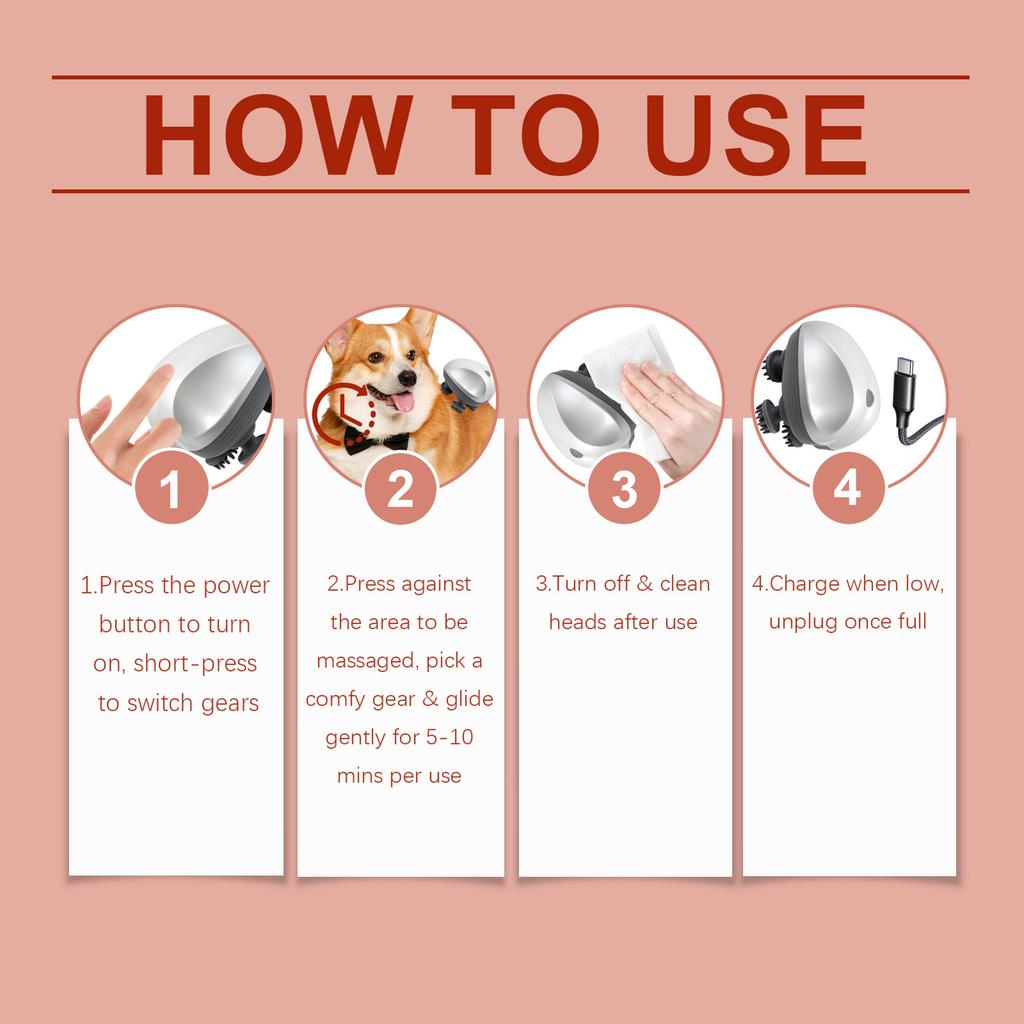 HOW TO USE

1

1.Press the power button to turn on, short-press to switch gears

2

2.Press against the area to be massaged, pick a comfy gear & glide gently for 5-10 mins per use

3

3.Turn off & clean heads after use

4

4.Charge when low, unplug once full