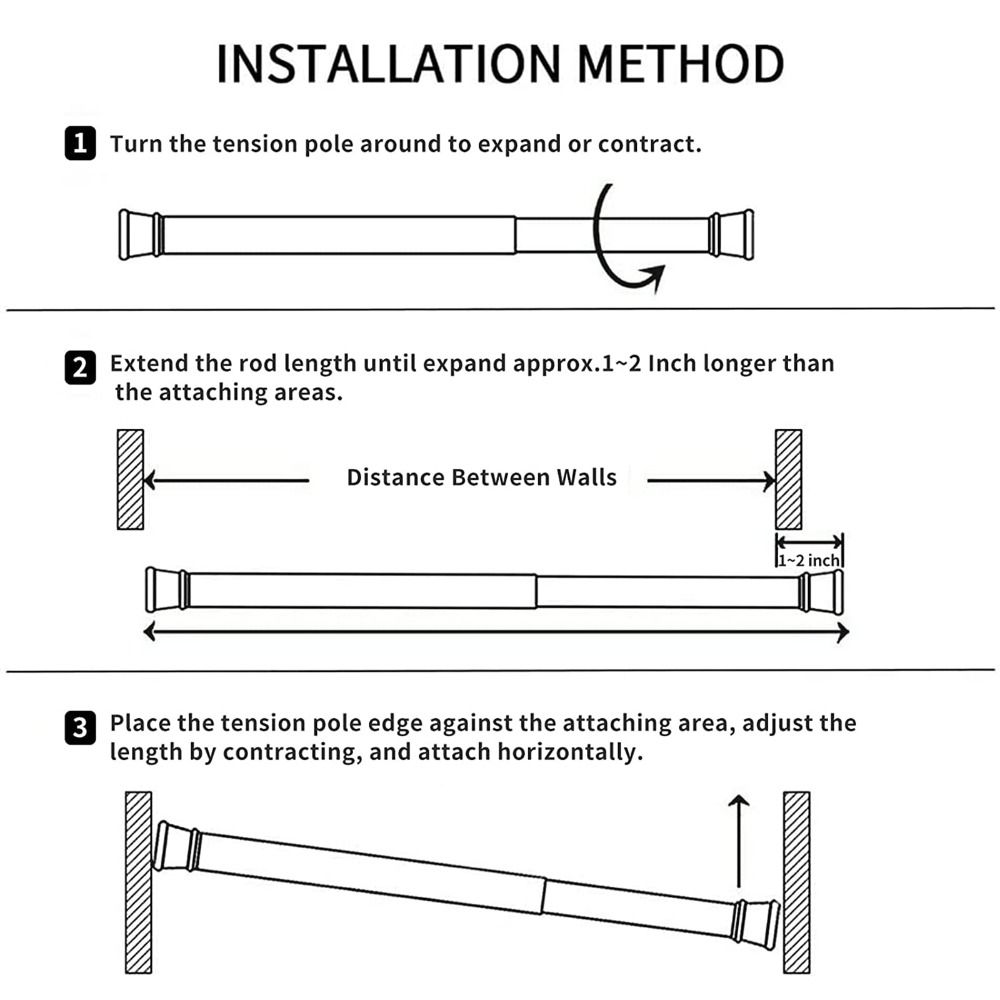 INSTALLATION METHOD

1 Turn the tension pole around to expand or contract.

2 Extend the rod length until expand approx.1~2 Inch longer than the attaching areas.

Distance Between Walls

1~2 inch

3 Place the tension pole edge against the attaching area, adjust the length by contracting, and attach horizontally.