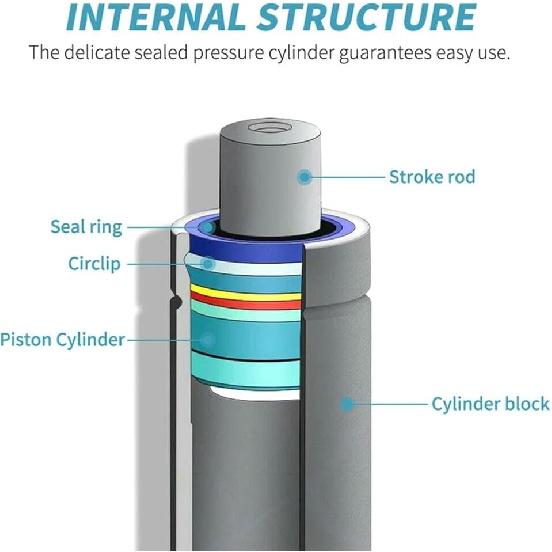 INTERNAL STRUCTURE

The delicate sealed pressure cylinder guarantees easy use.

Stroke rod

Seal ring

Circlip

Piston Cylinder

Cylinder block