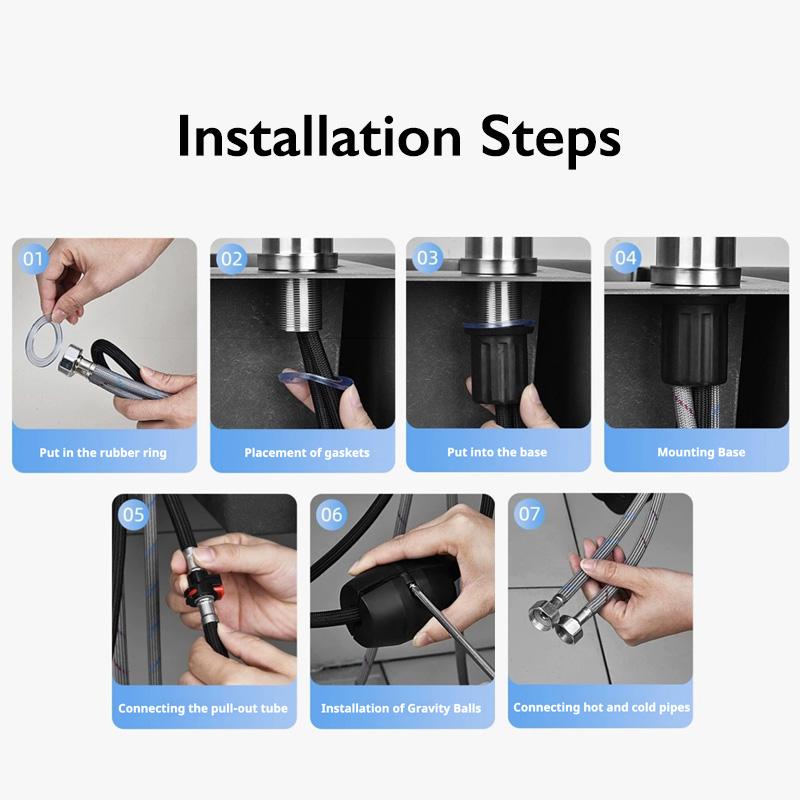 Installation Steps

01
Put in the rubber ring

02
Placement of gaskets

03
Put into the base

04
Mounting Base

05
Connecting the pull-out tube

06
Installation of Gravity Balls

07
Connecting hot and cold pipes