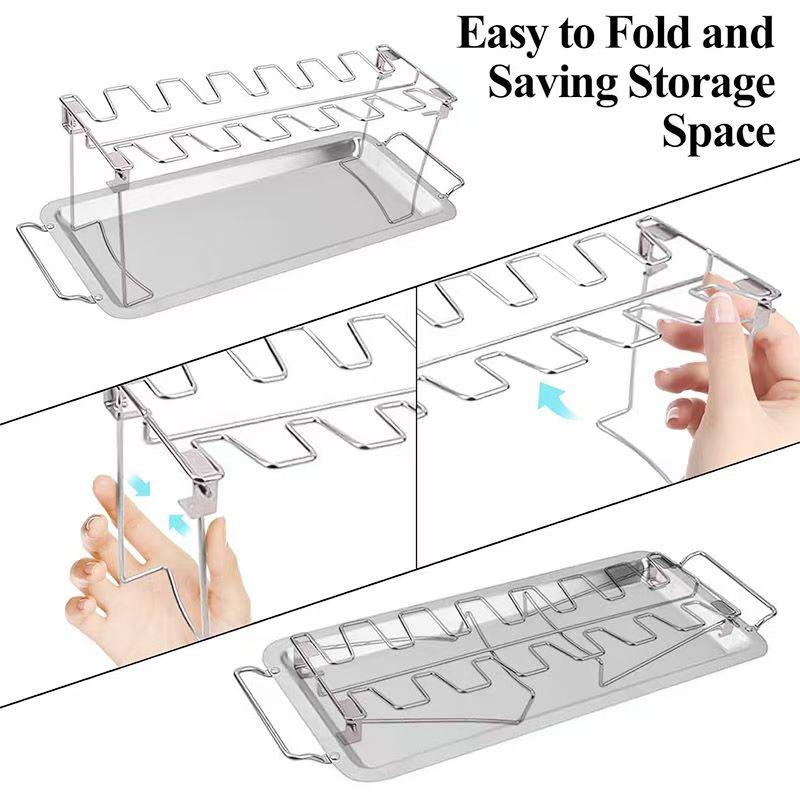 Easy to Fold and Saving Storage Space