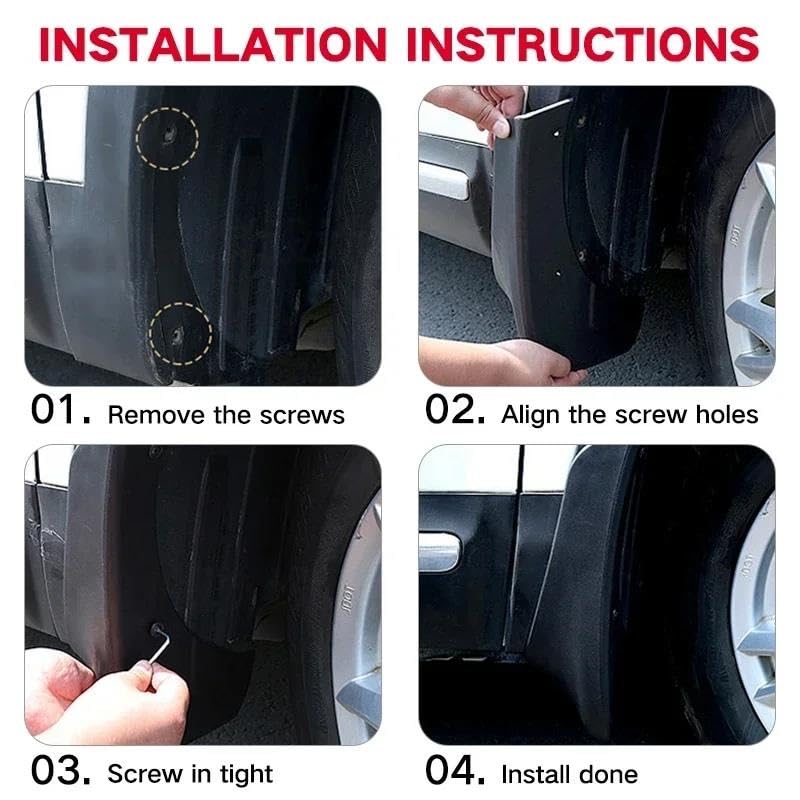 INSTALLATION INSTRUCTIONS

01. Remove the screws

02. Align the screw holes

03. Screw in tight

04. Install done